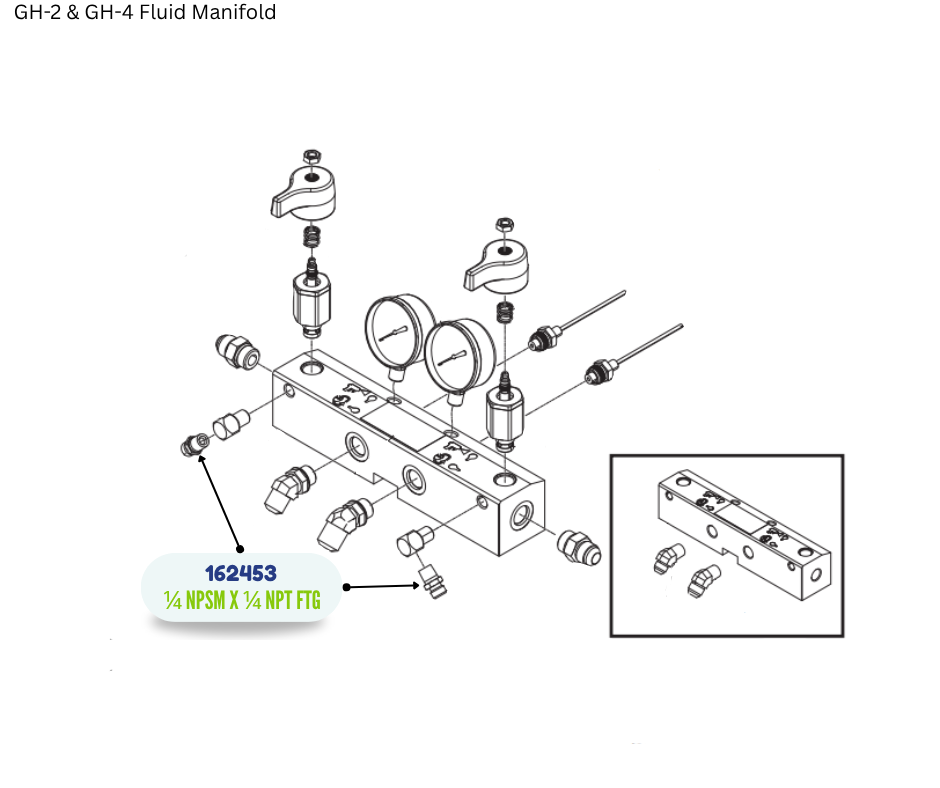 GH-2 & GH-4 Fluid Manifold

162453
¼ NPSM X ¼ NPT FTG