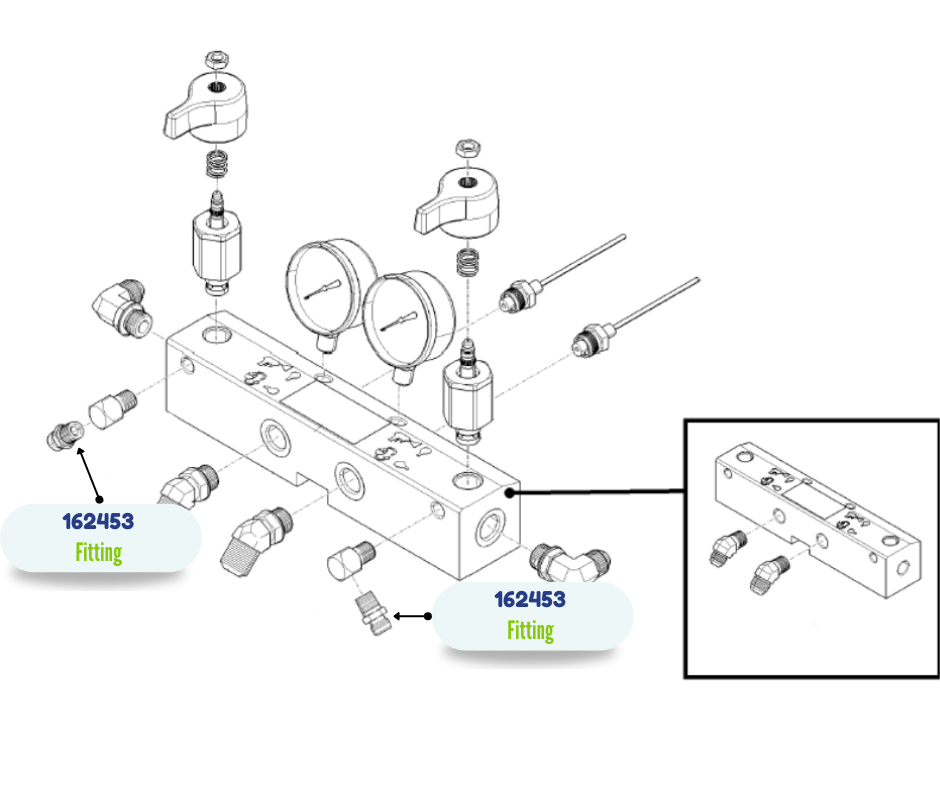 162453
Fitting

162453
Fitting