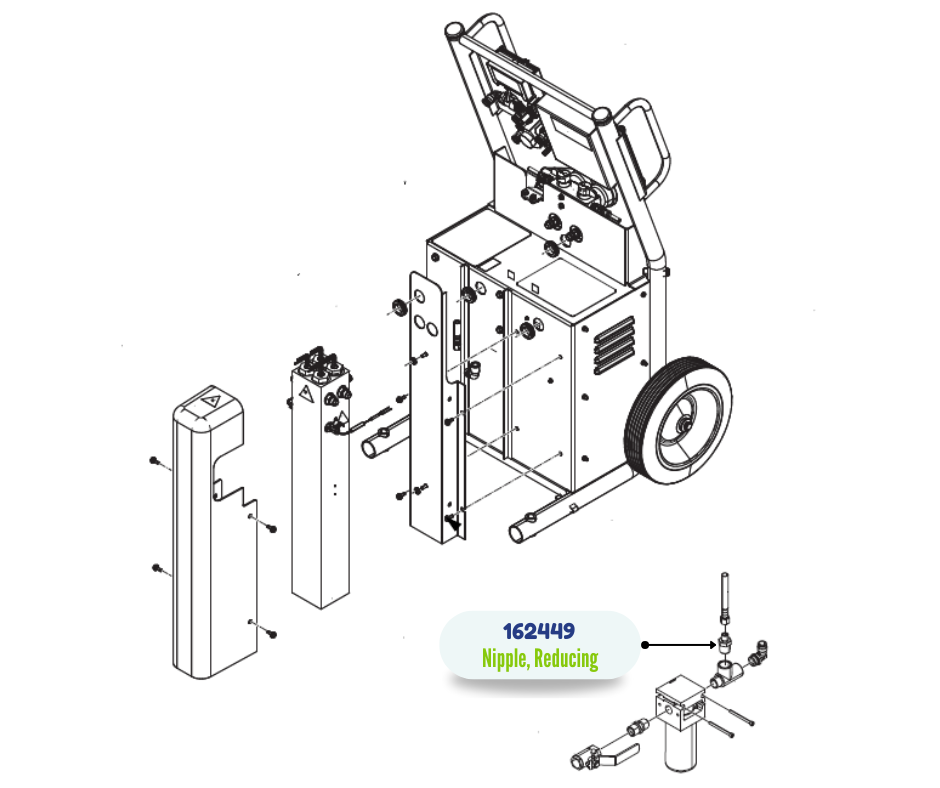 162449
Nipple, Reducing