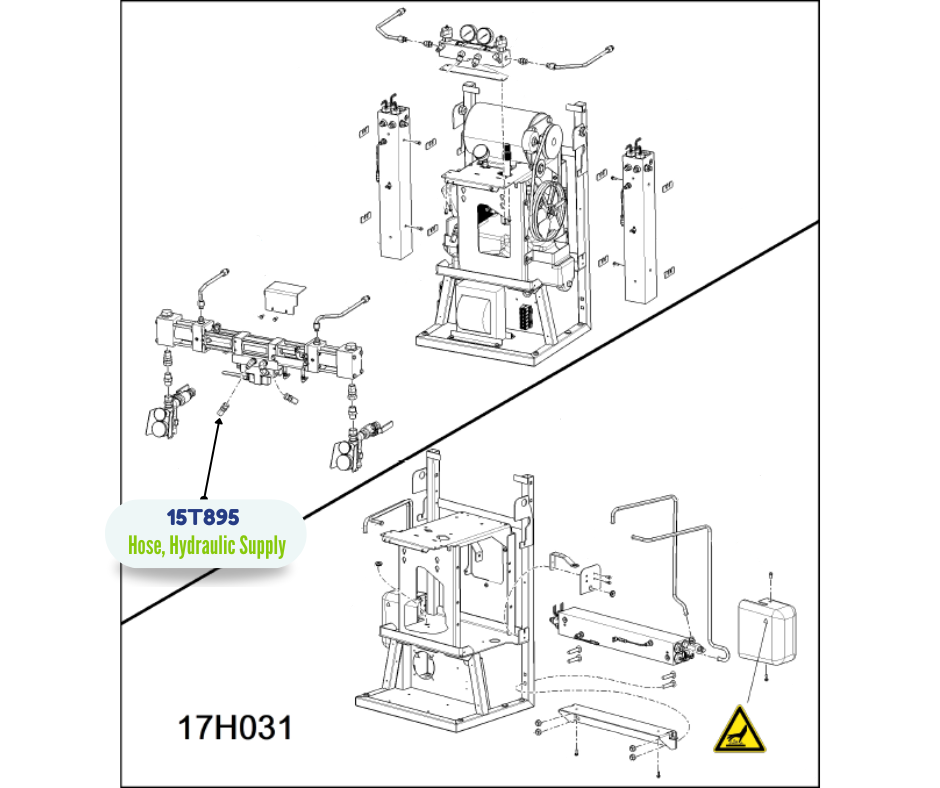 15T895
Hose, Hydraulic Supply

17H031