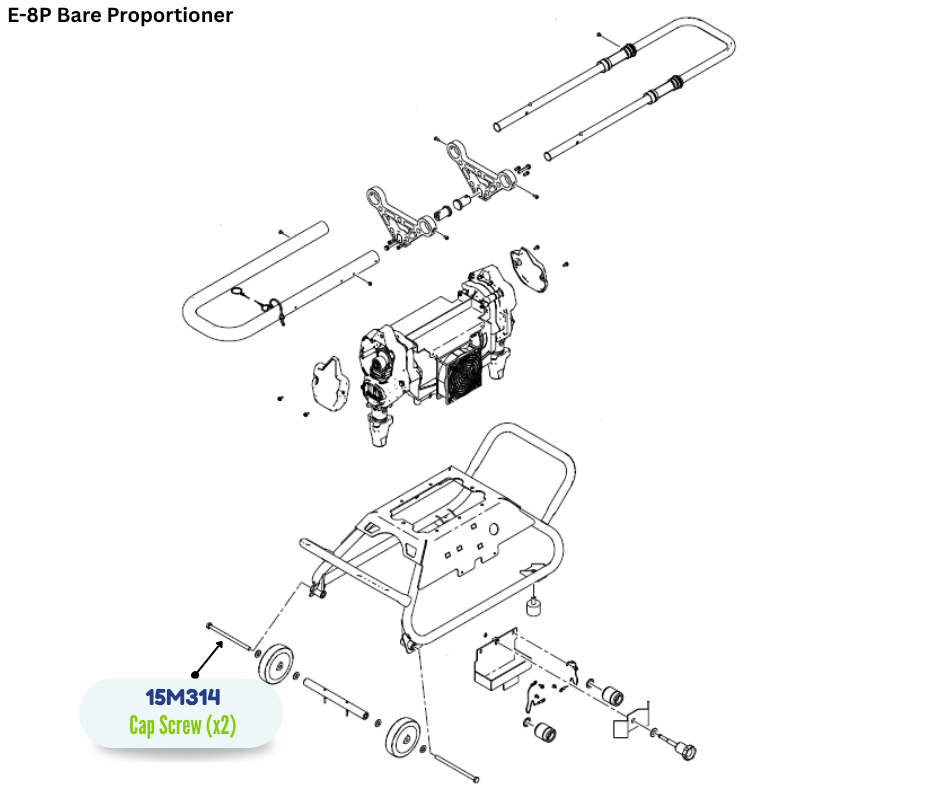 E-8P Bare Proportioner

15M314
Cap Screw (x2)