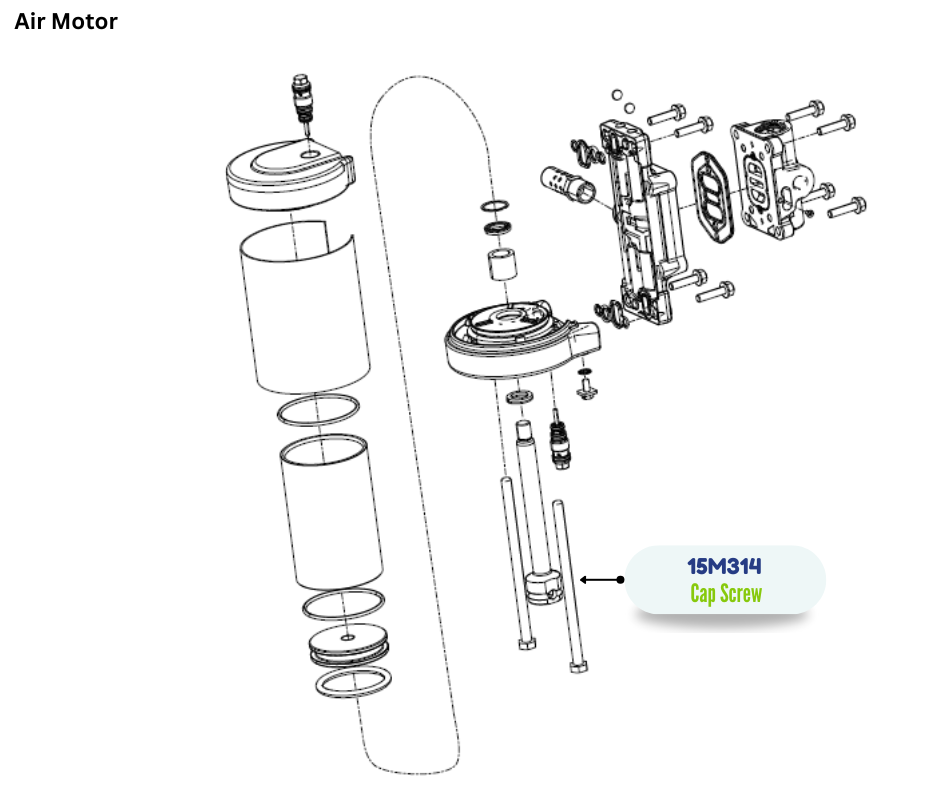 Air Motor

15M314
Cap Screw