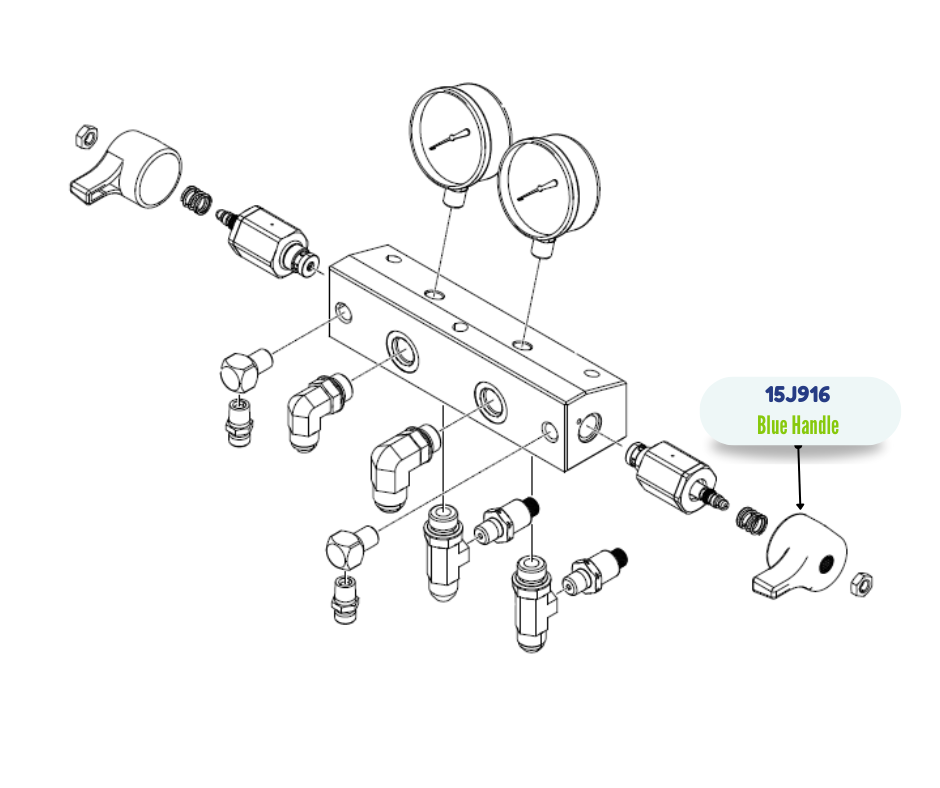 15J916
Blue Handle