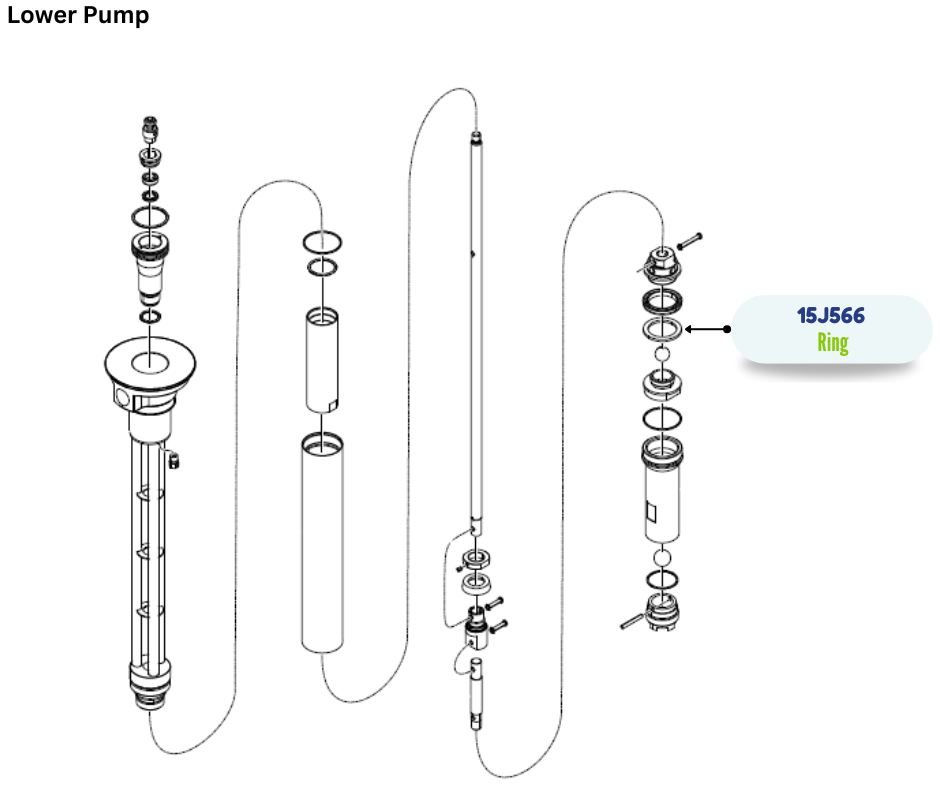 Lower Pump

15J566
Ring