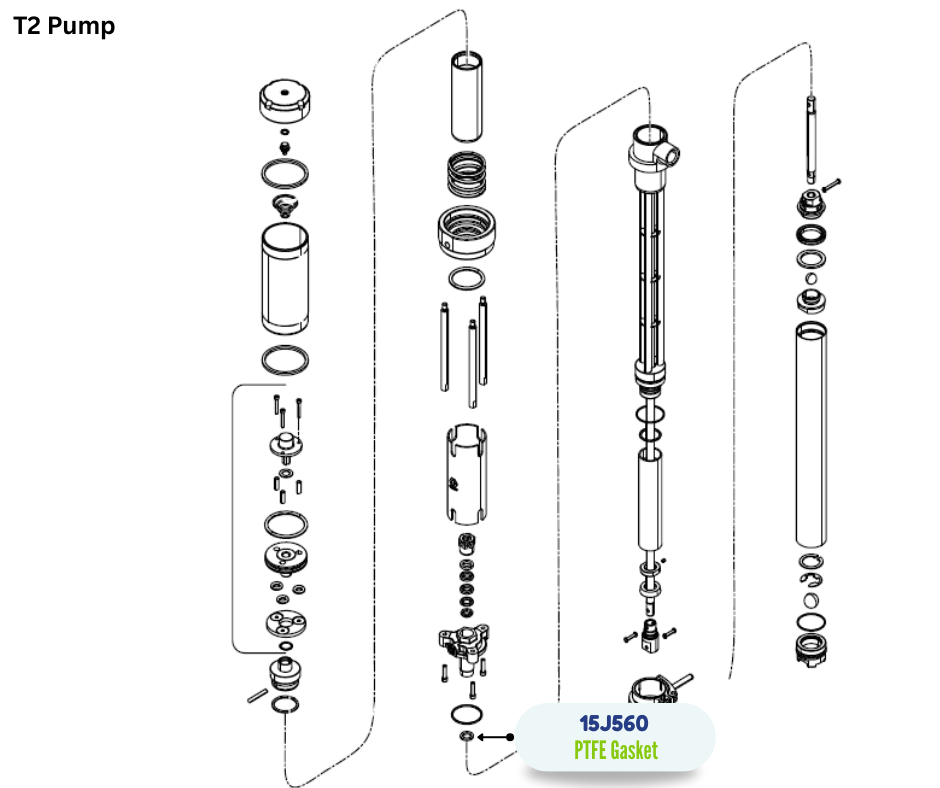 T2 Pump

15J560
PTFE Gasket