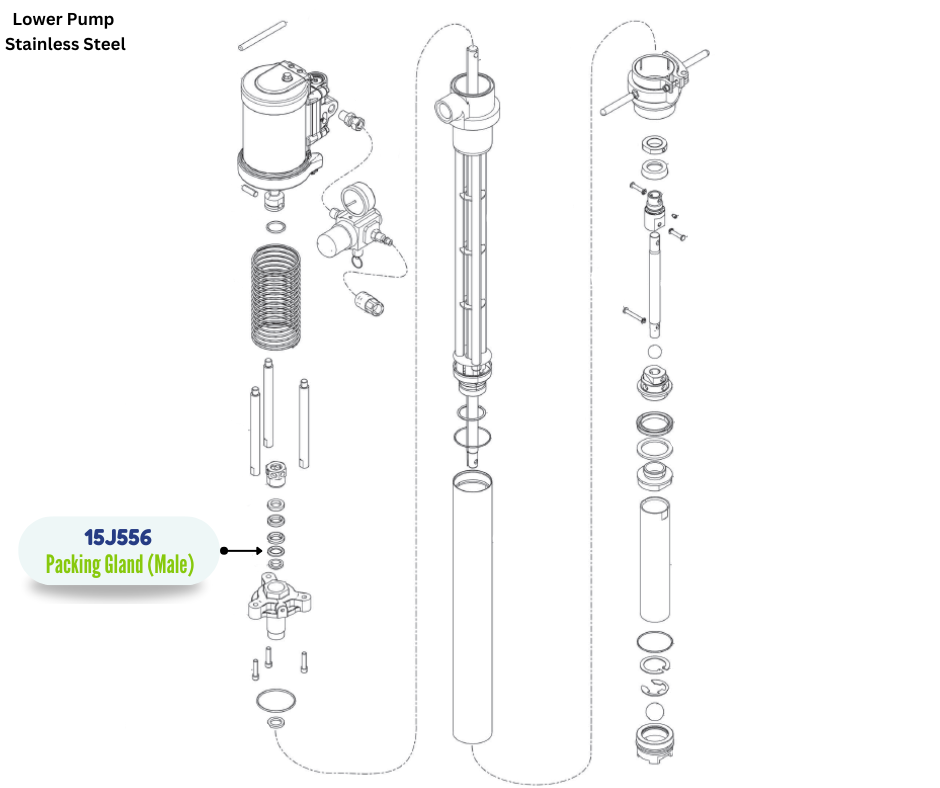 Lower Pump
Stainless Steel

15J556
Packing Gland (Male)