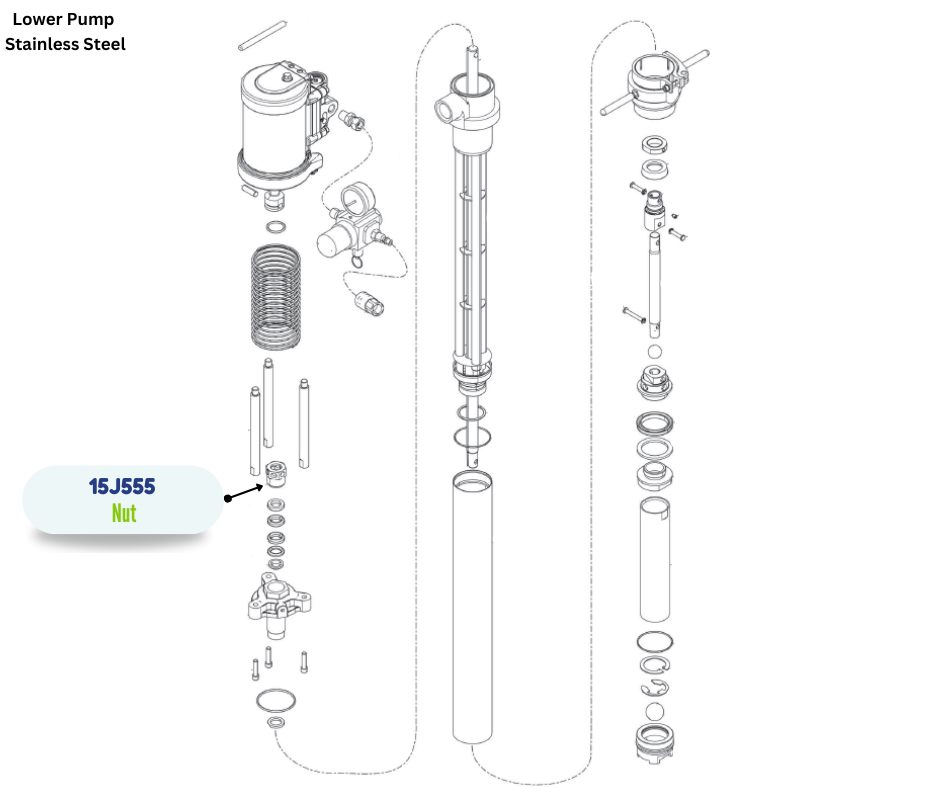 Lower Pump
Stainless Steel

15J555
Nut