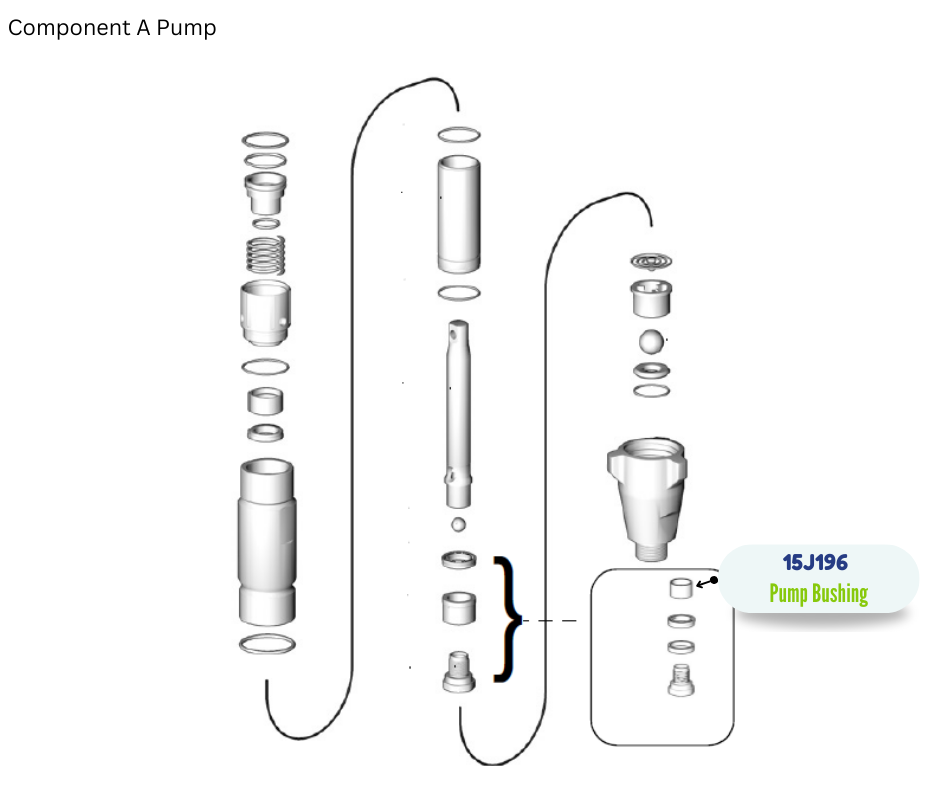 Component A Pump

15J196
Pump Bushing