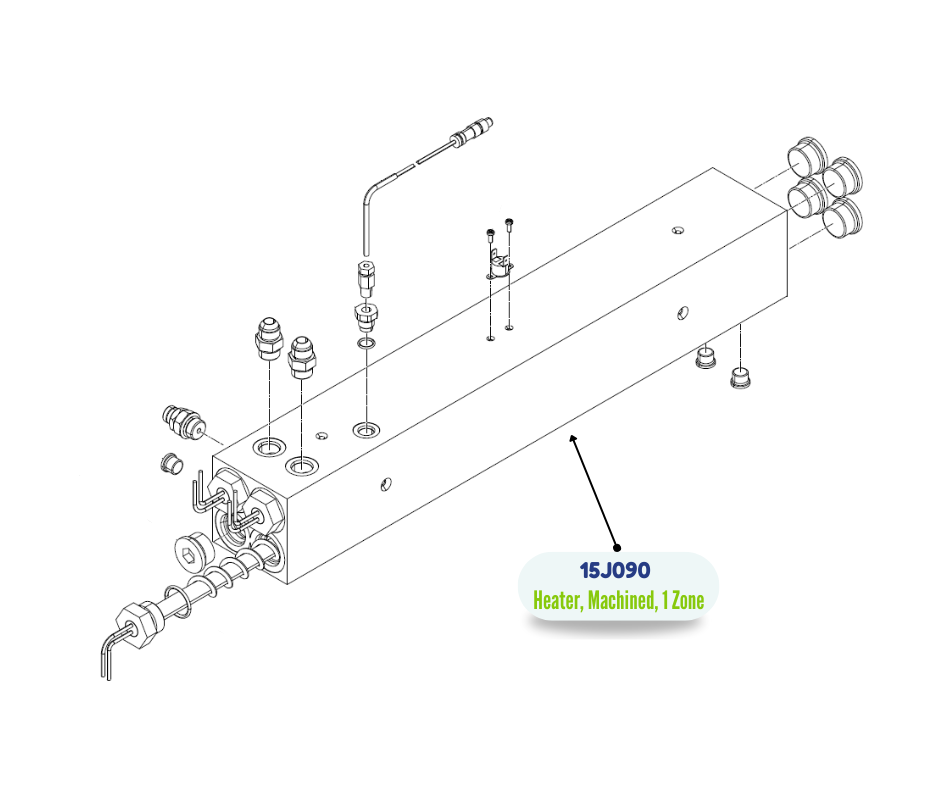 15J090
Heater, Machined, 1 Zone