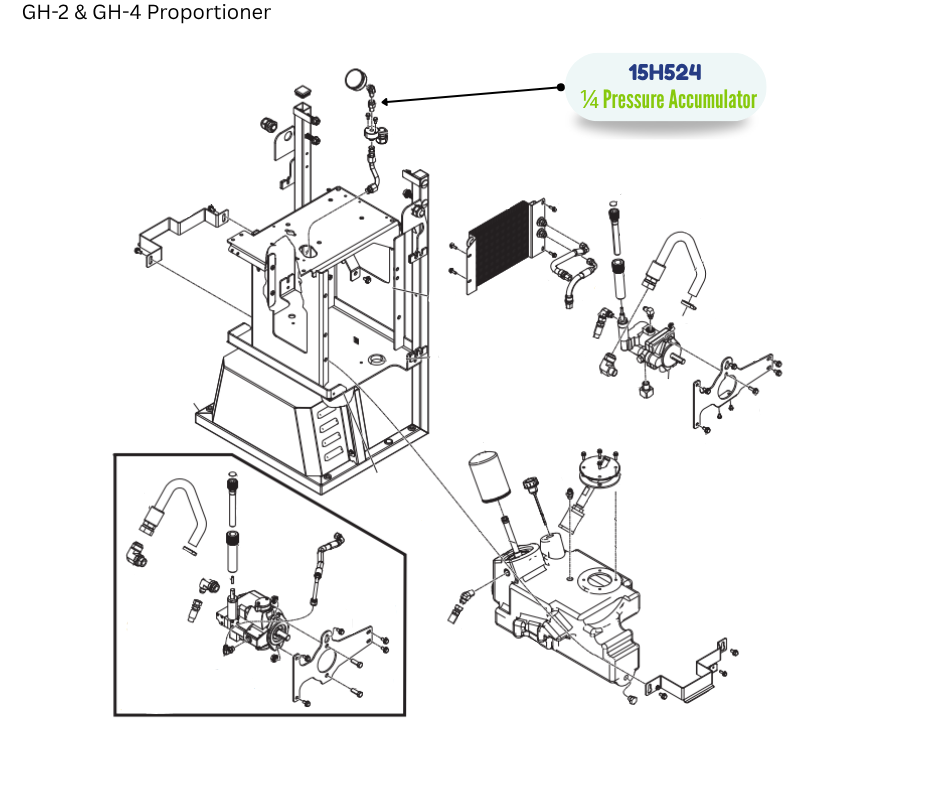 GH-2 & GH-4 Proportioner

15H524
¼ Pressure Accumulator