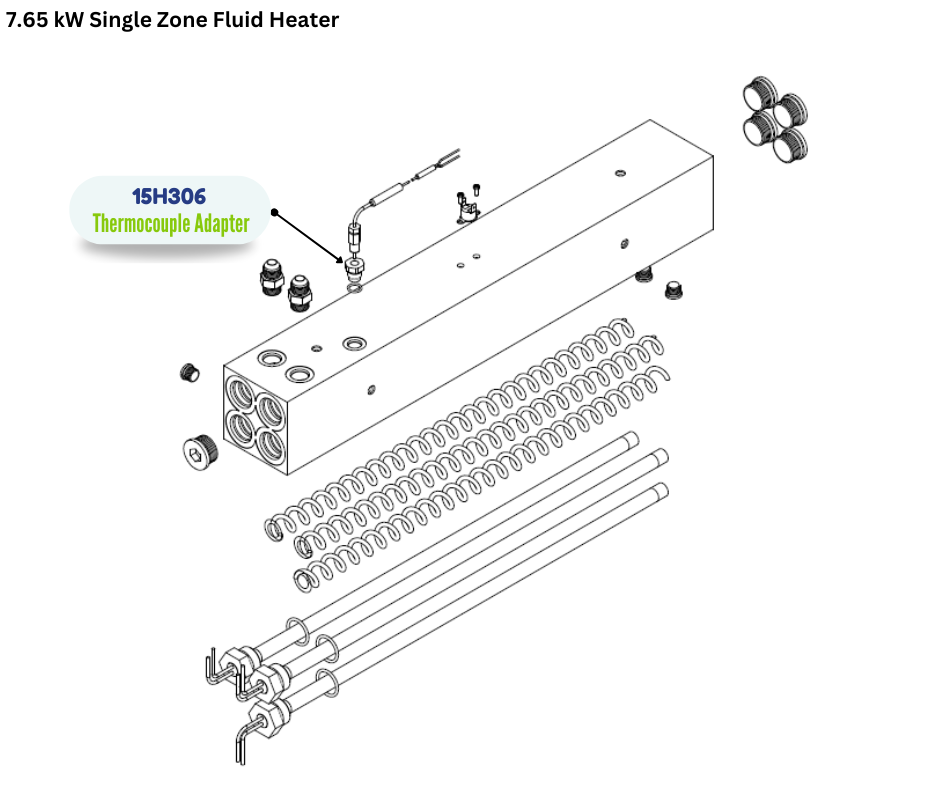 7.65 kW Single Zone Fluid Heater

15H306
Thermocouple Adapter