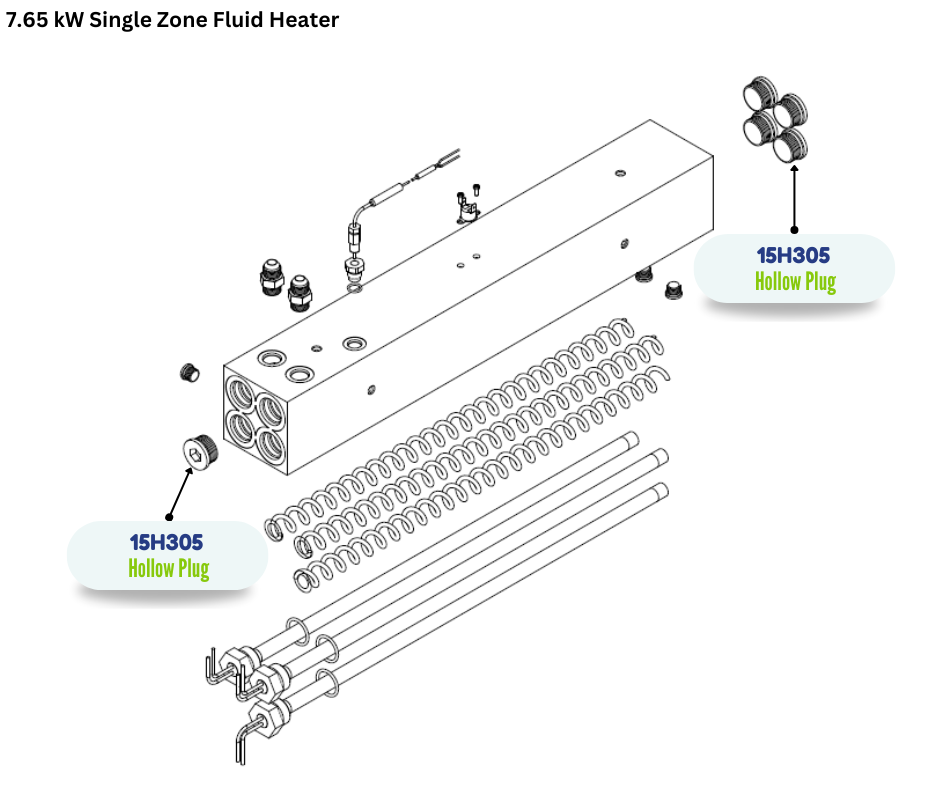 7.65 kW Single Zone Fluid Heater

15H305
Hollow Plug

15H305
Hollow Plug