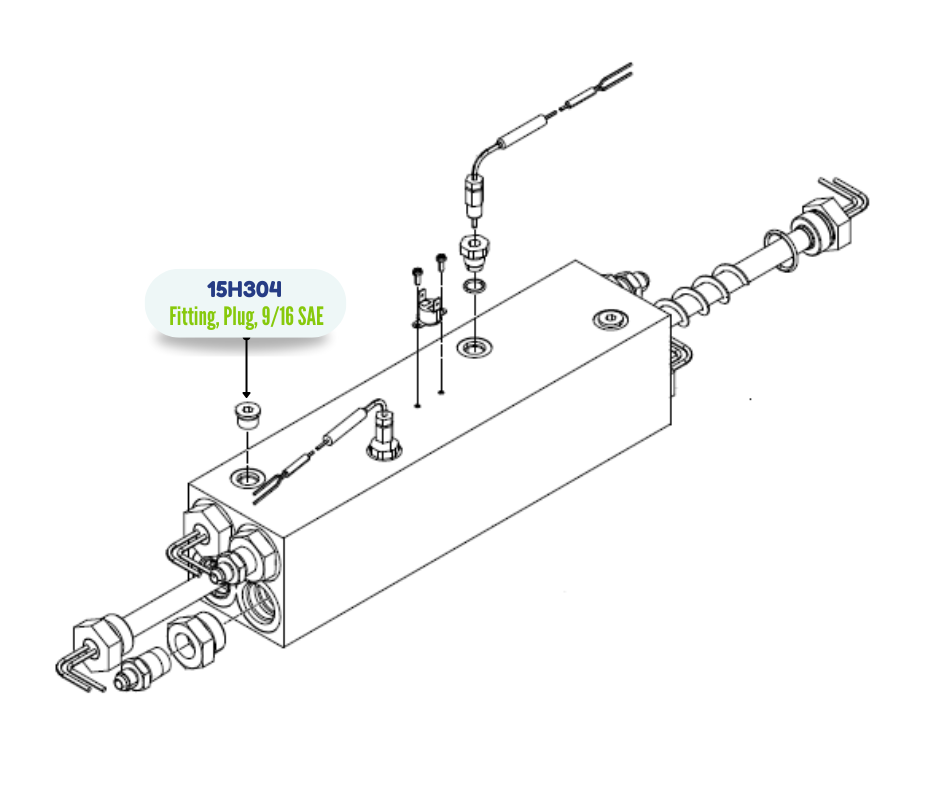 15H304
Fitting, Plug, 9/16 SAE