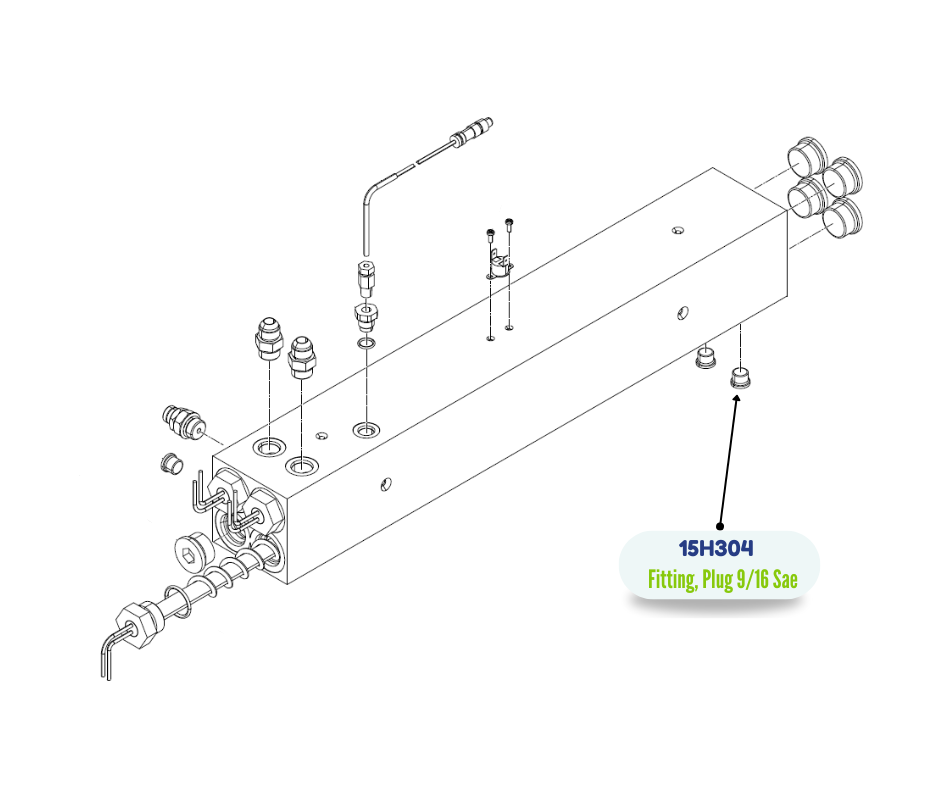 15H304
Fitting, Plug 9/16 Sae