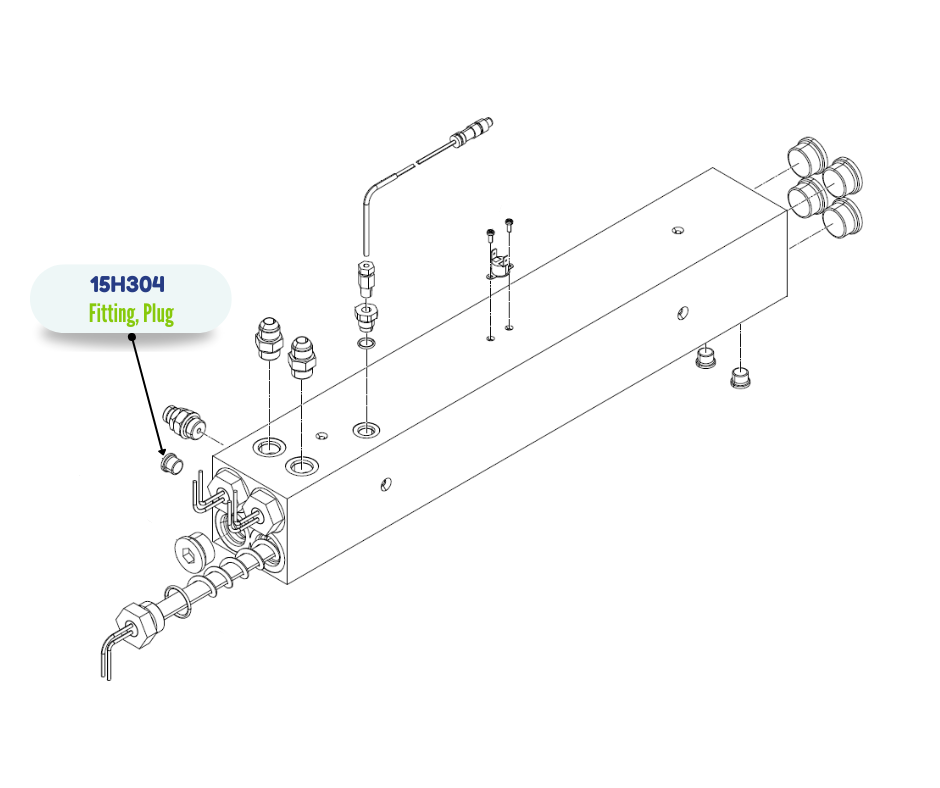 15H304
Fitting, Plug