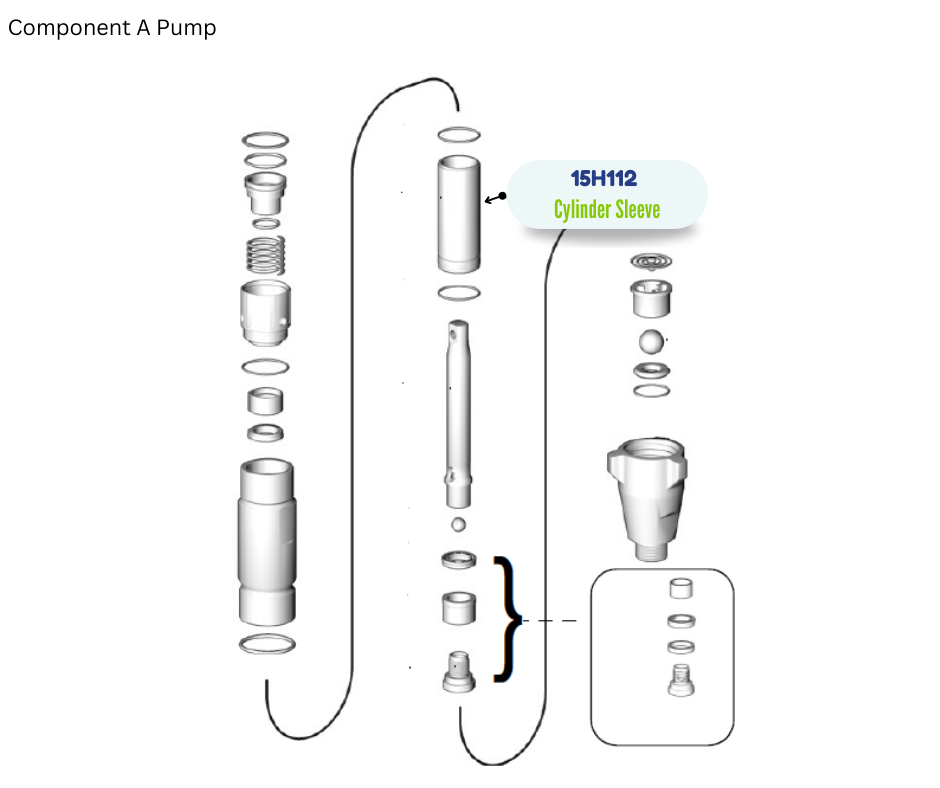 Component A Pump

15H112
Cylinder Sleeve