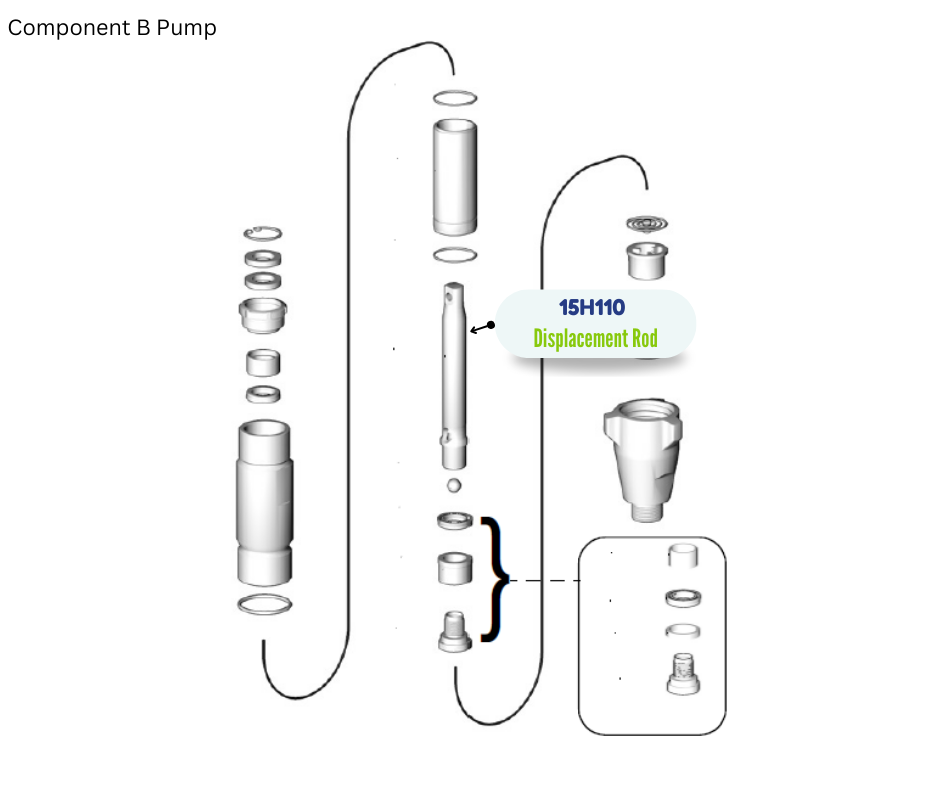 Component B Pump

15H110
Displacement Rod