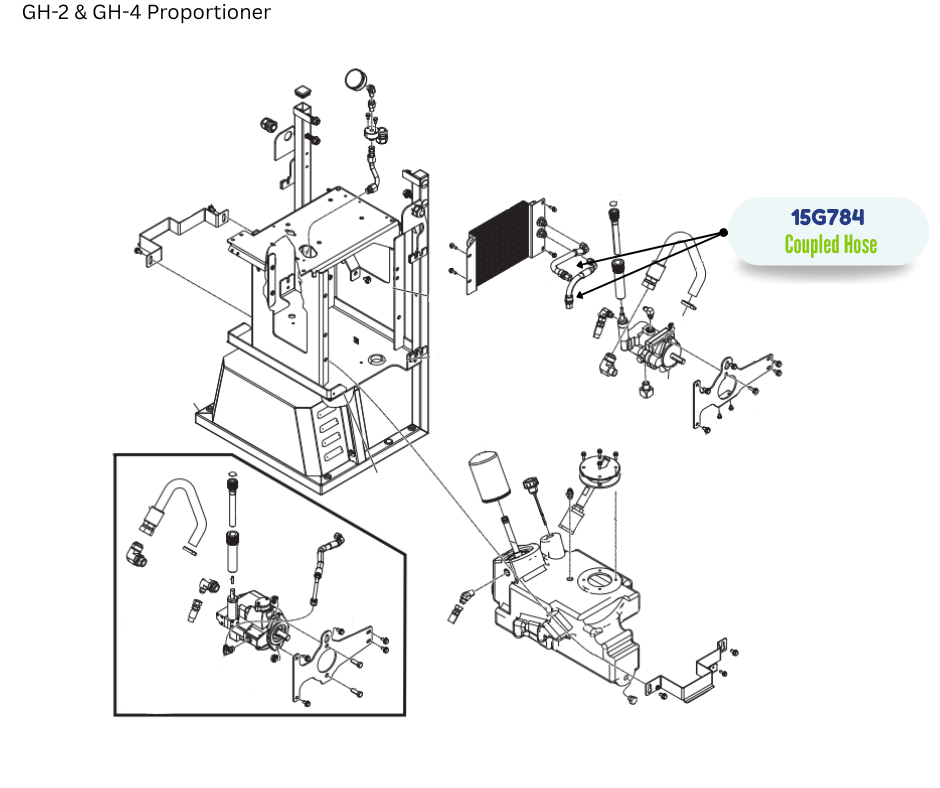 GH-2 & GH-4 Proportioner

15G784
Coupled Hose