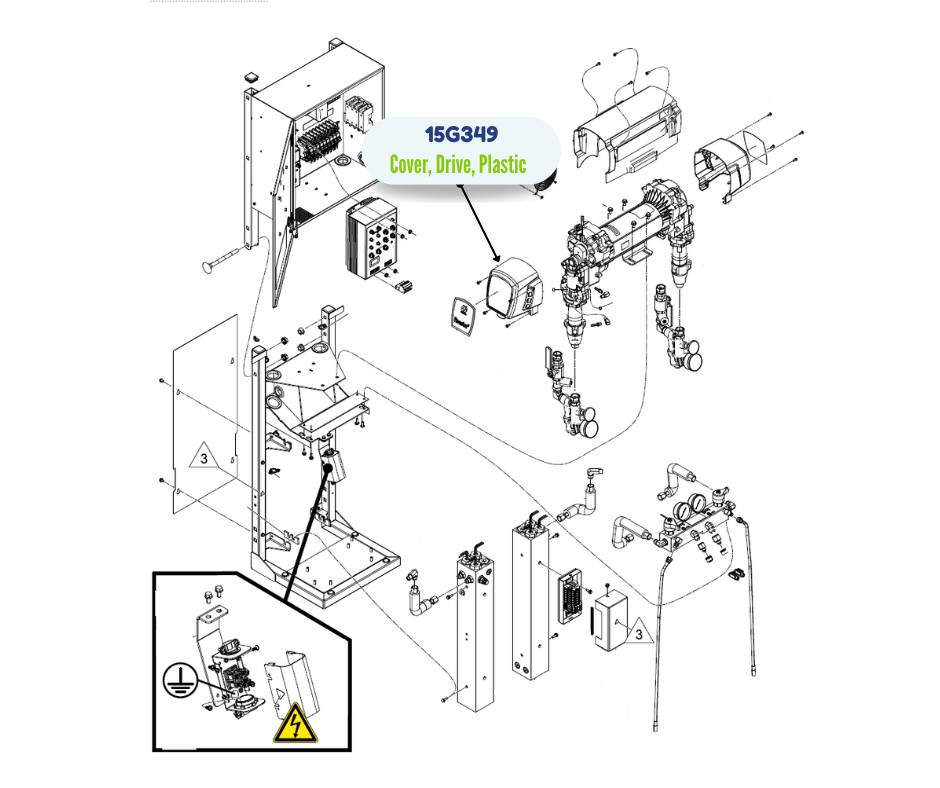 15G349
Cover, Drive, Plastic

3

3