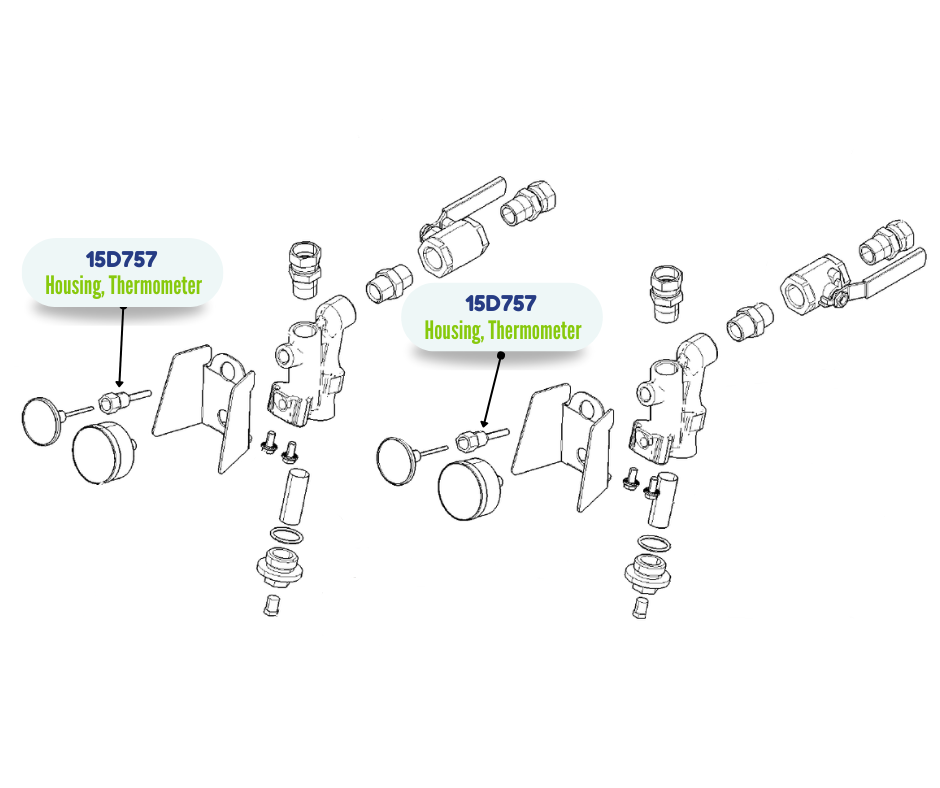 15D757
Housing, Thermometer

15D757
Housing, Thermometer