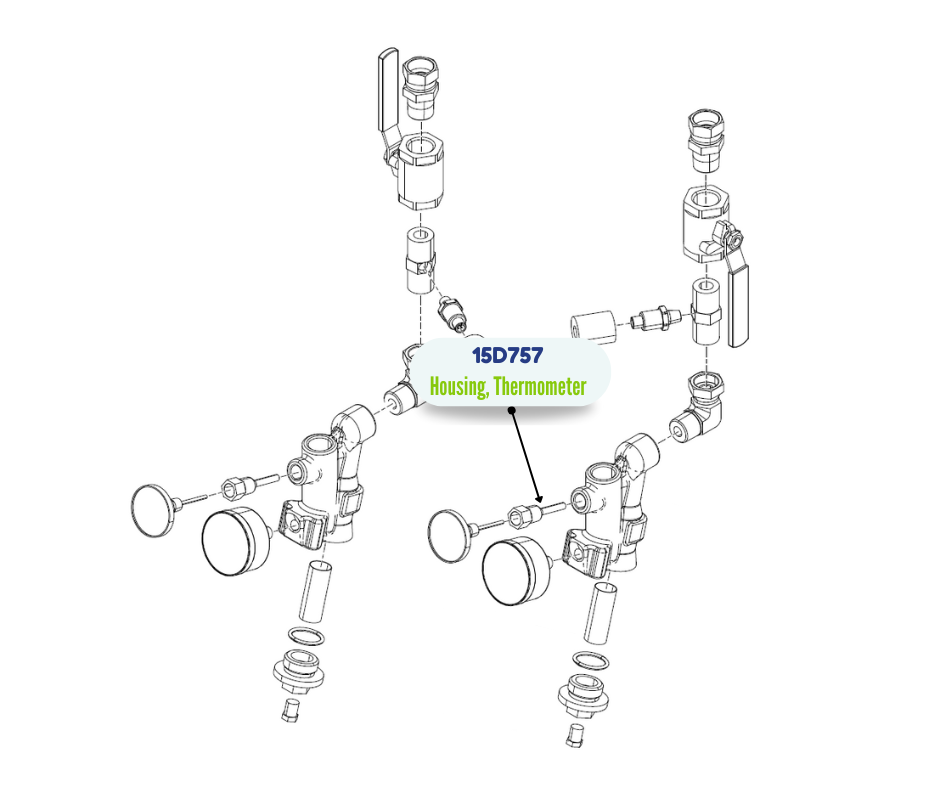 15D757
Housing, Thermometer