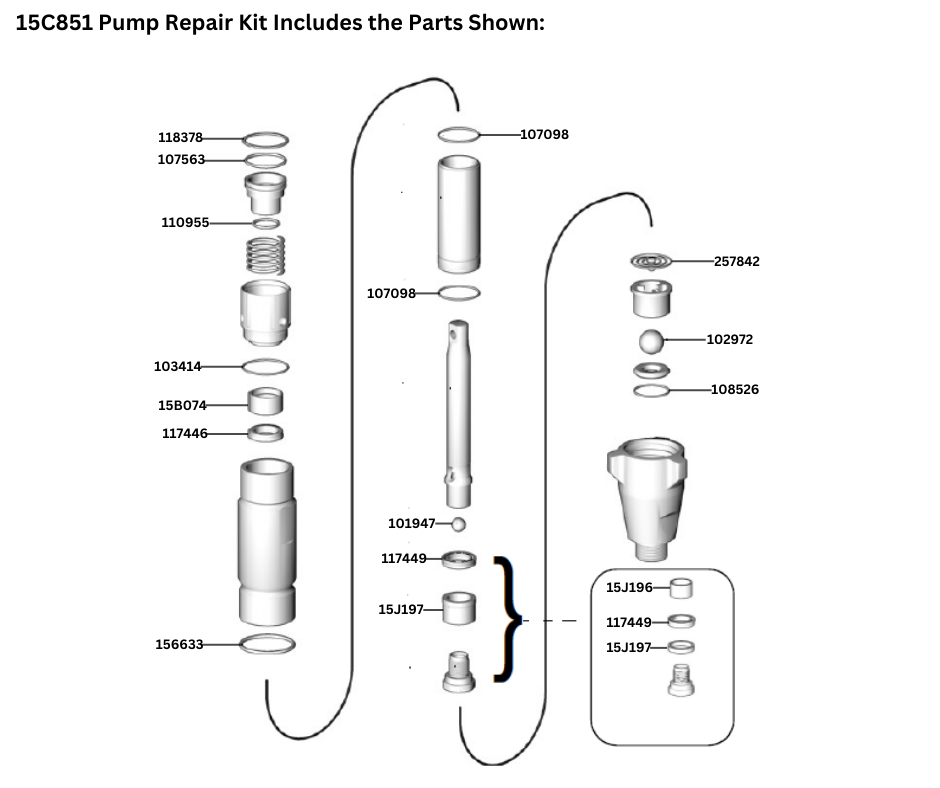 15C851 Pump Repair Kit Includes the Parts Shown:

118378
107563
110955
103414
15B074
117446
156633
107098
107098
101947
117449
15J197
257842
102972
108526
15J196
117449
15J197