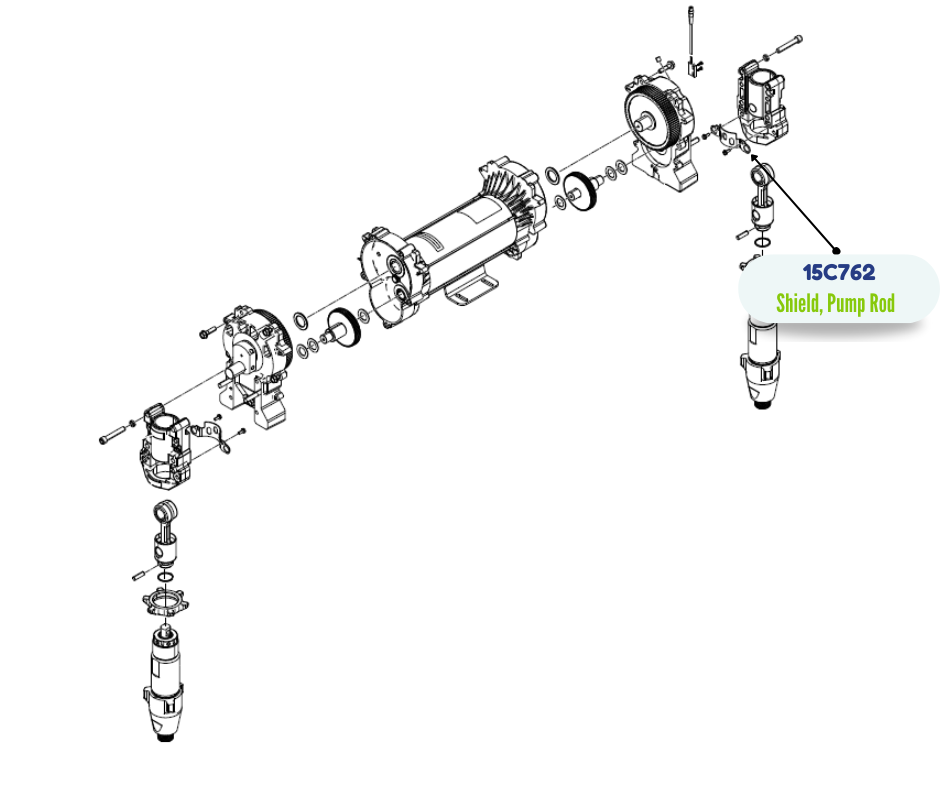 15C762
Shield, Pump Rod