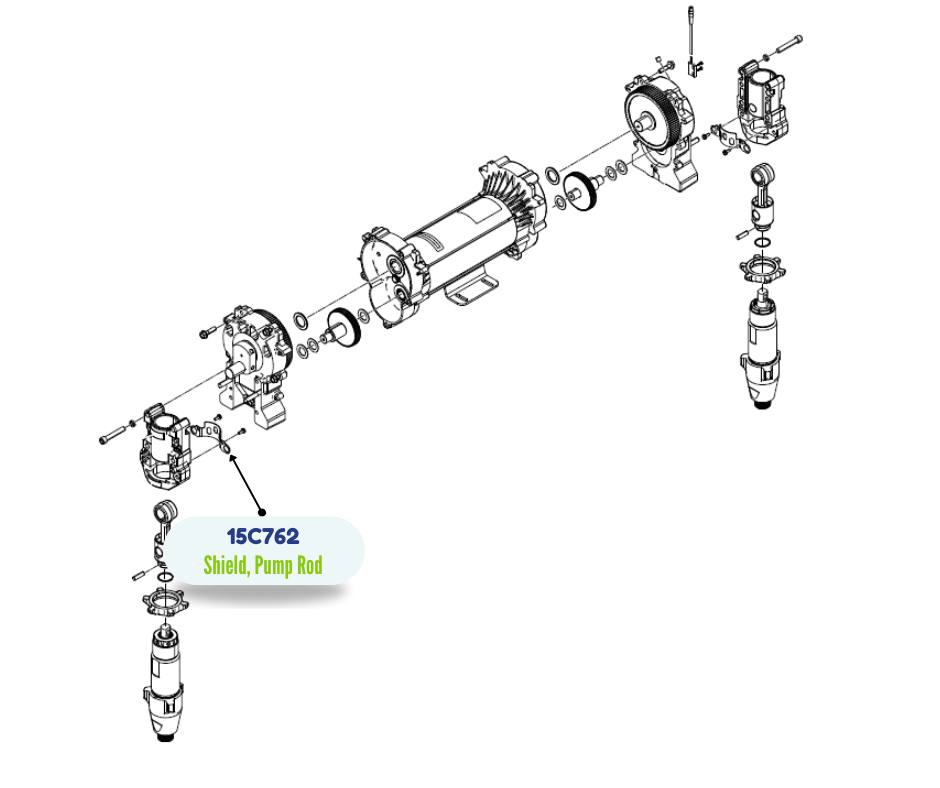 15C762
Shield, Pump Rod