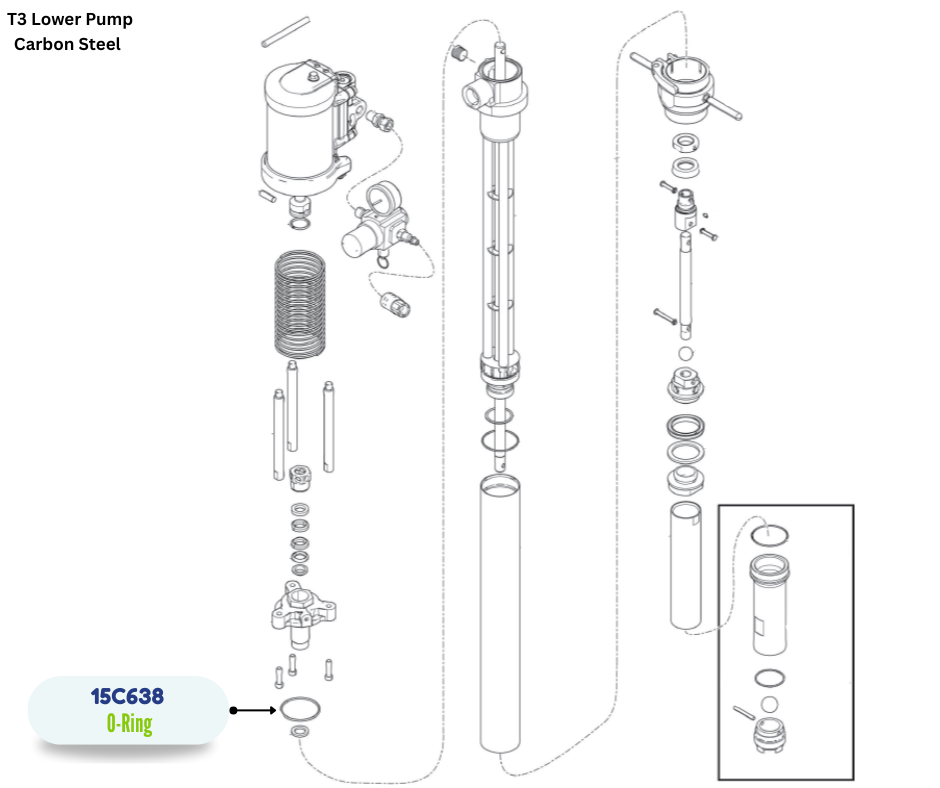 T3 Lower Pump
Carbon Steel

15C638
O-Ring