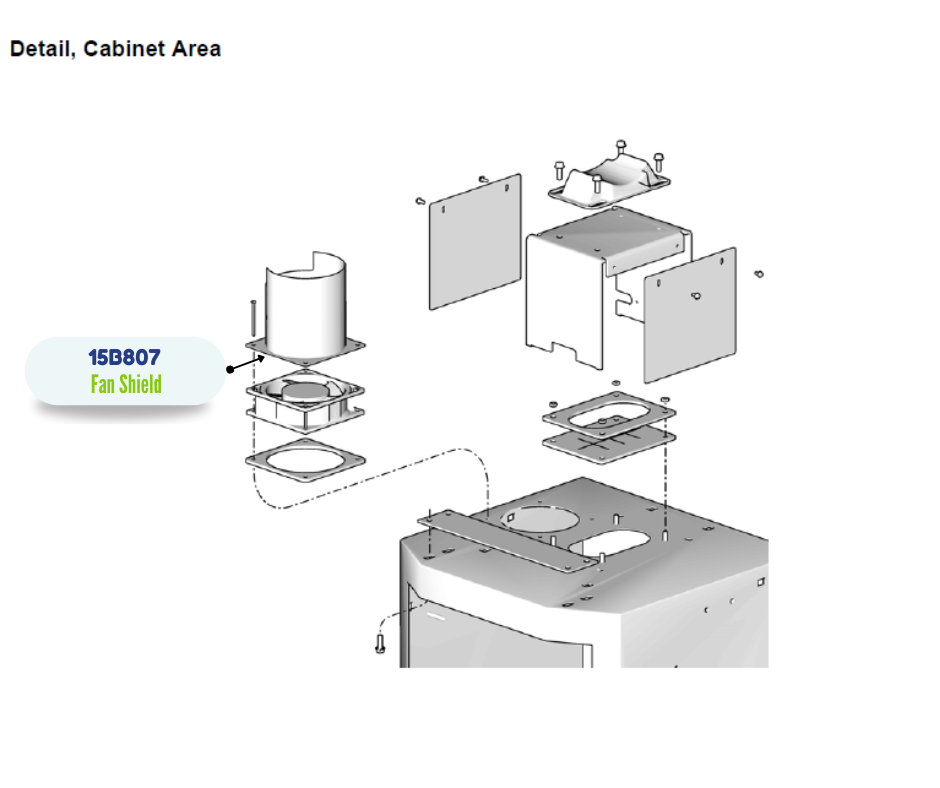 Detail, Cabinet Area

15B807
Fan Shield