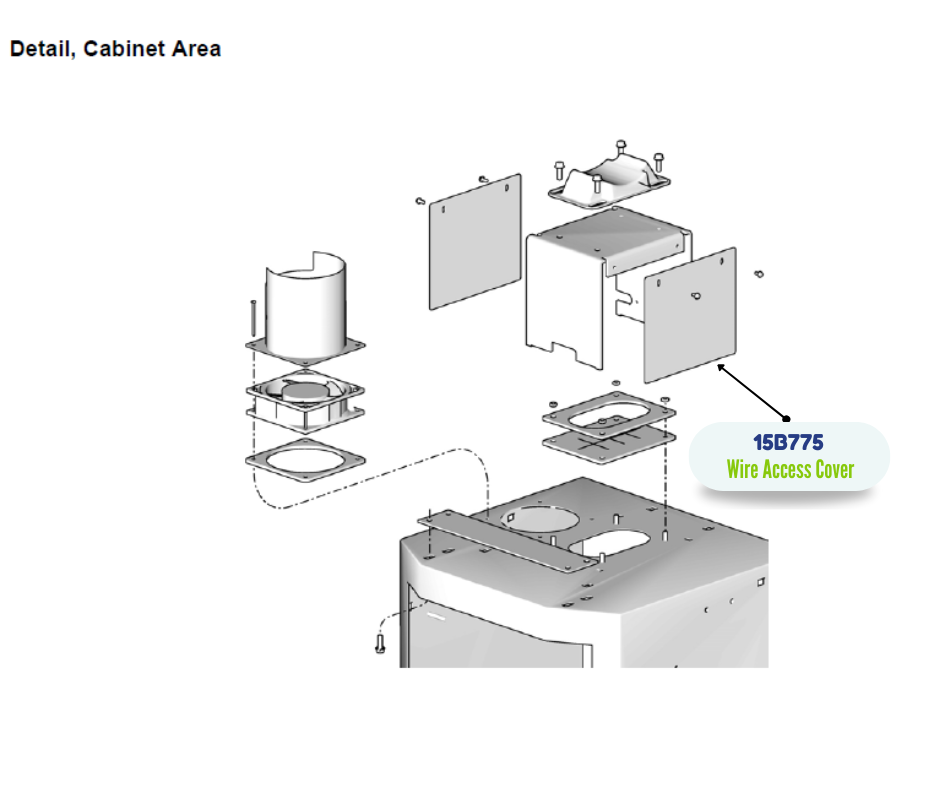 Detail, Cabinet Area

15B775
Wire Access Cover