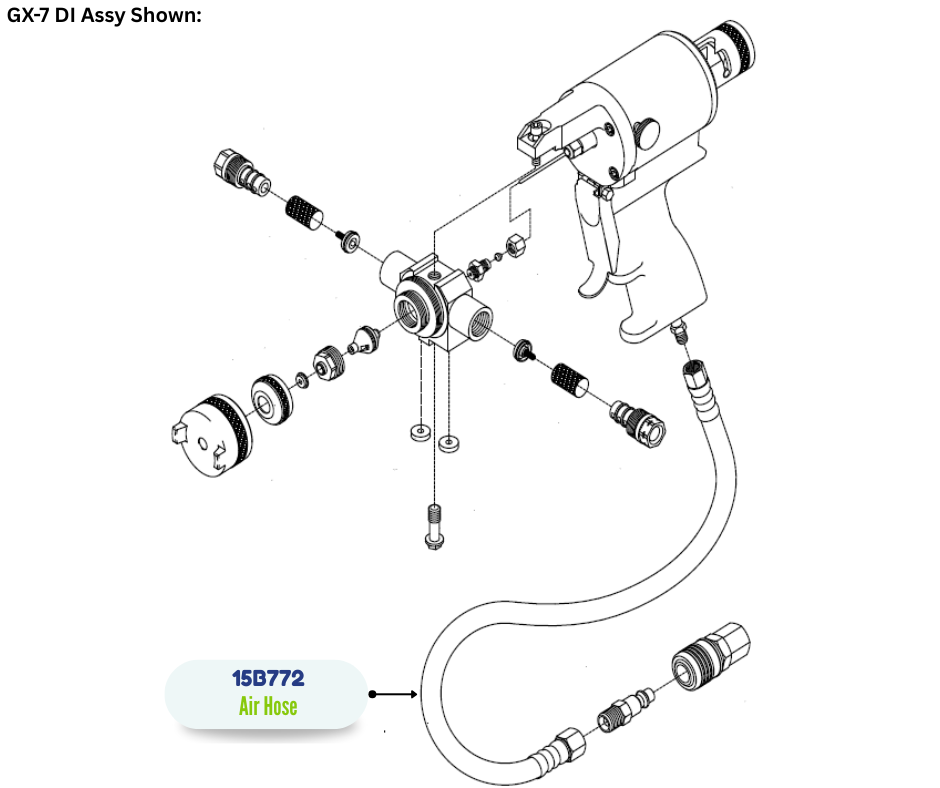 GX-7 DI Assy Shown:

15B772
Air Hose