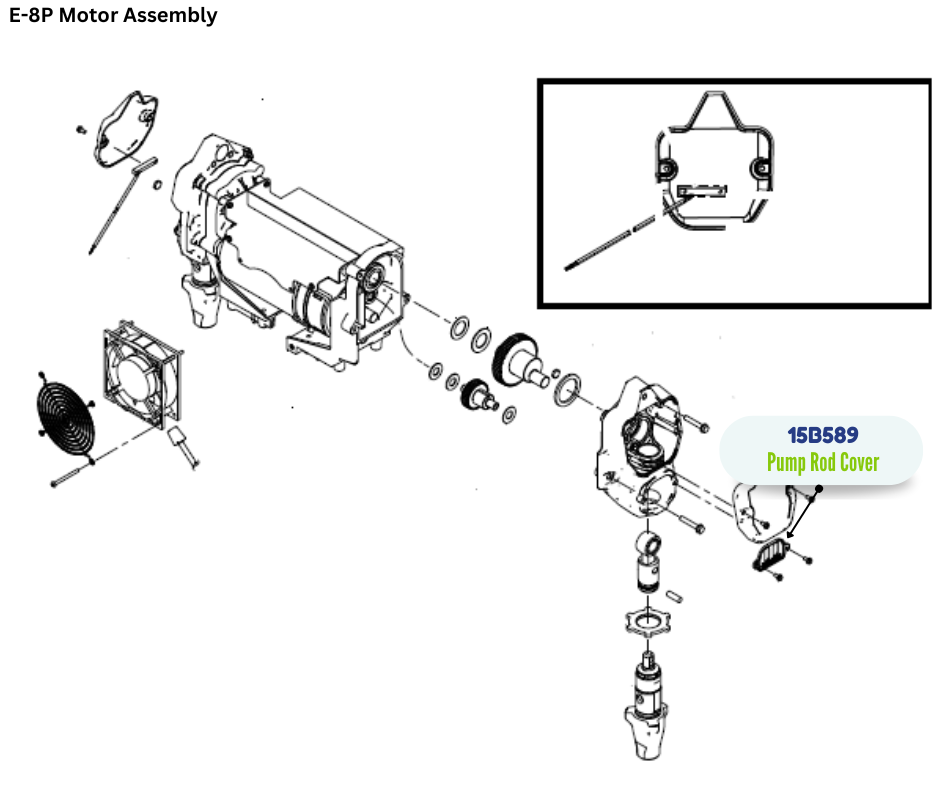 E-8P Motor Assembly

15B589
Pump Rod Cover