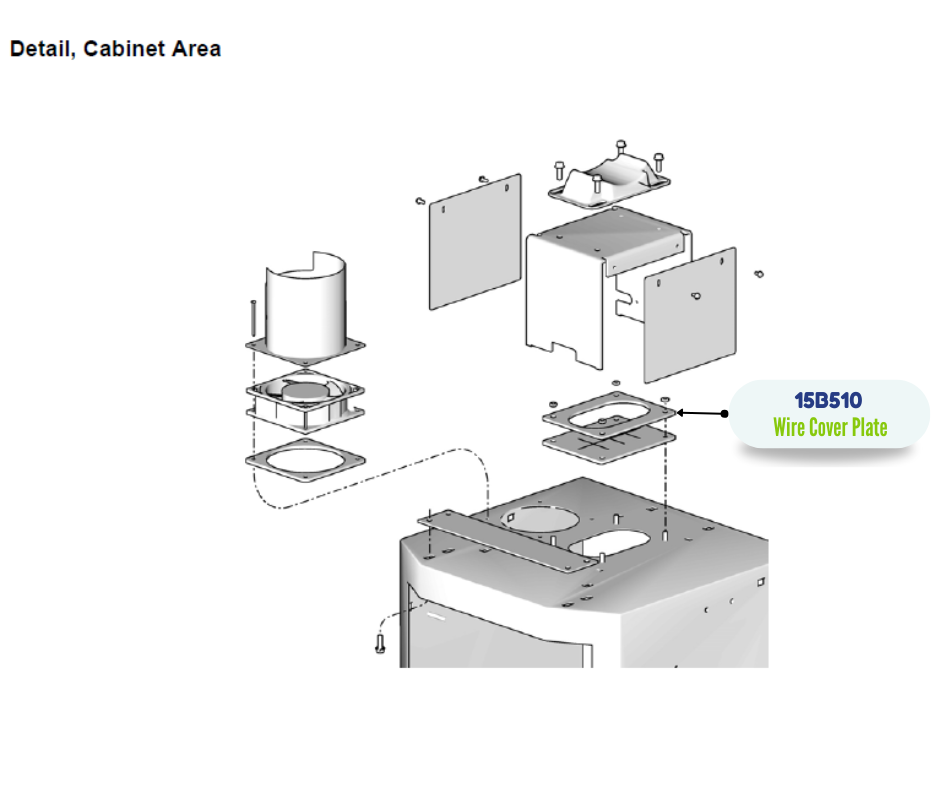 Detail, Cabinet Area

15B510
Wire Cover Plate