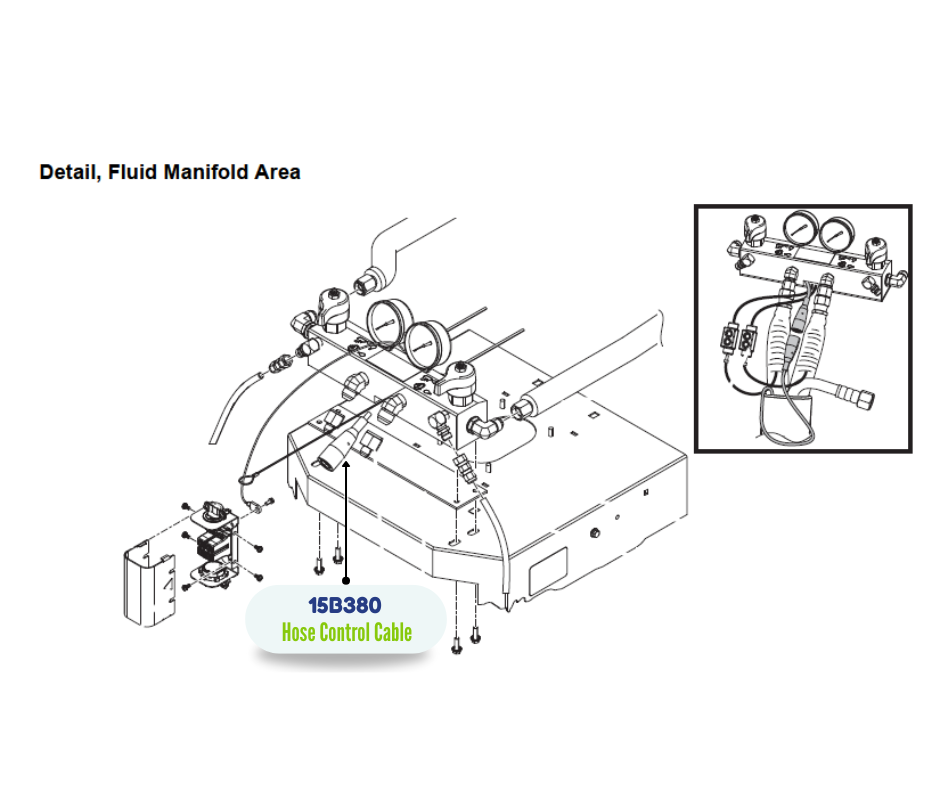 Detail, Fluid Manifold Area

15B380
Hose Control Cable