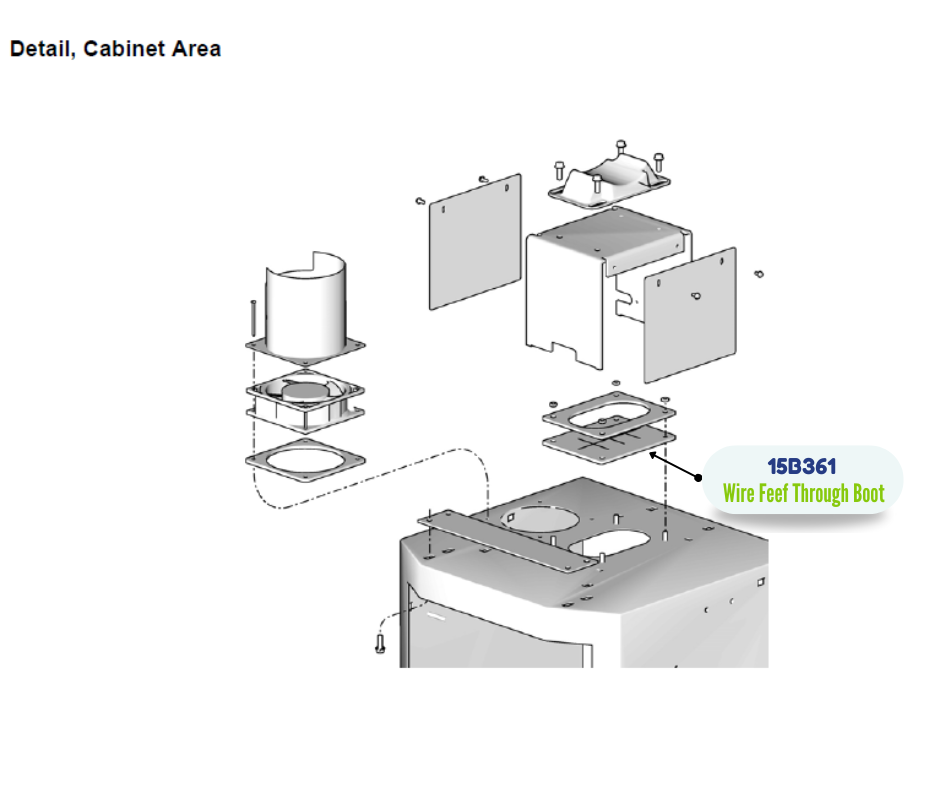 Detail, Cabinet Area

15B361
Wire Feef Through Boot