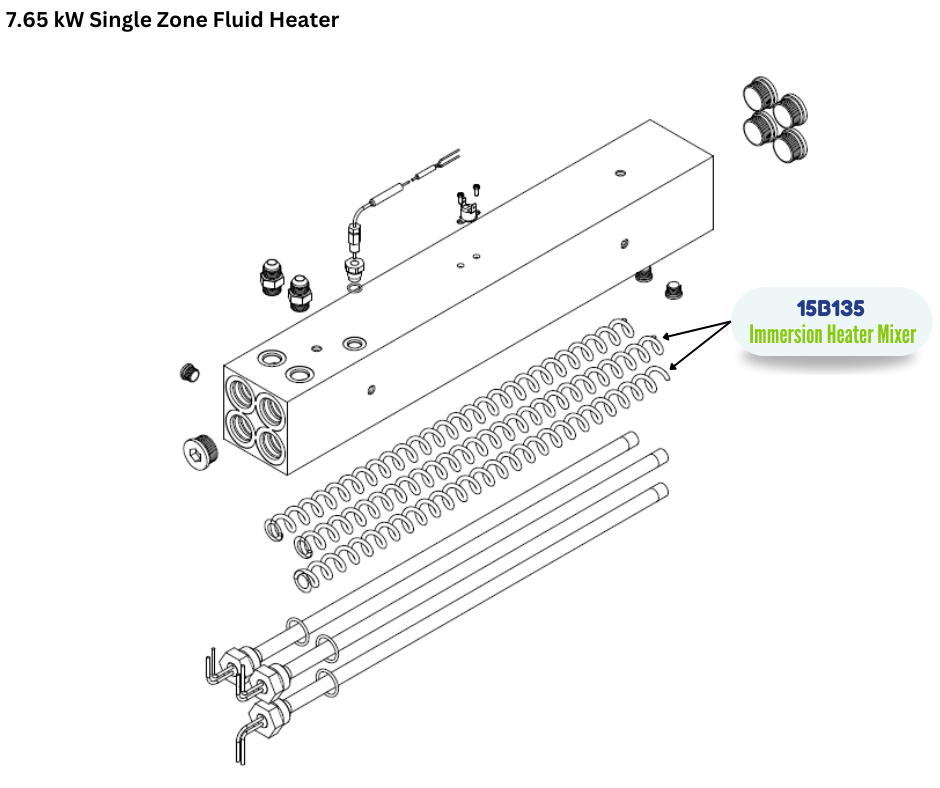 7.65 kW Single Zone Fluid Heater

15B135
Immersion Heater Mixer