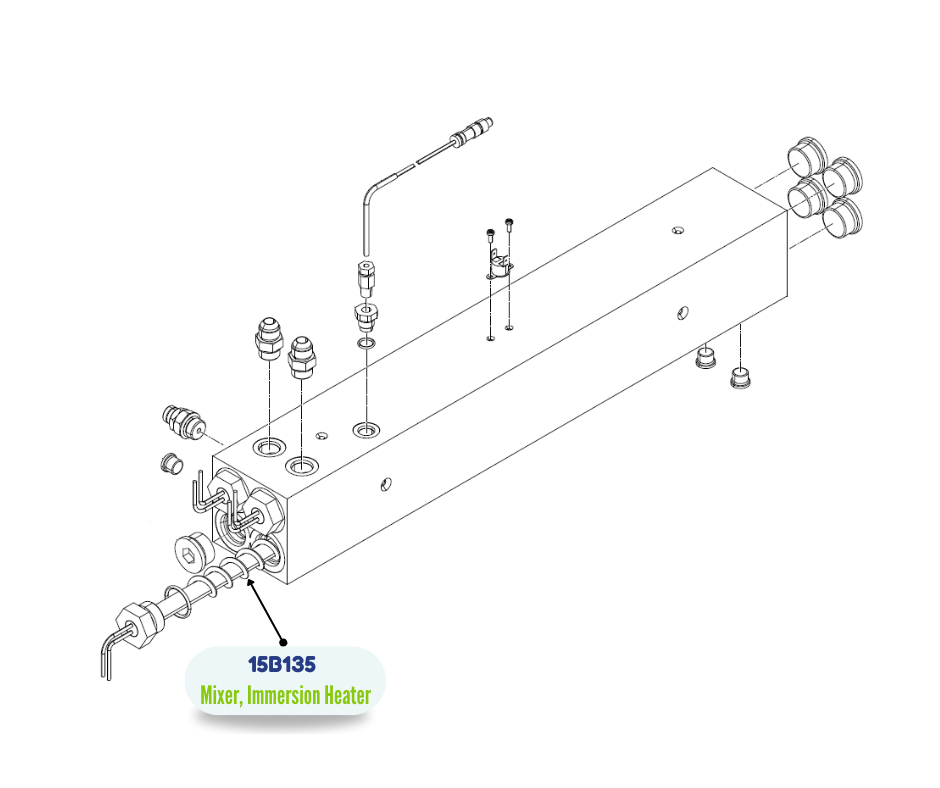 15B135
Mixer, Immersion Heater