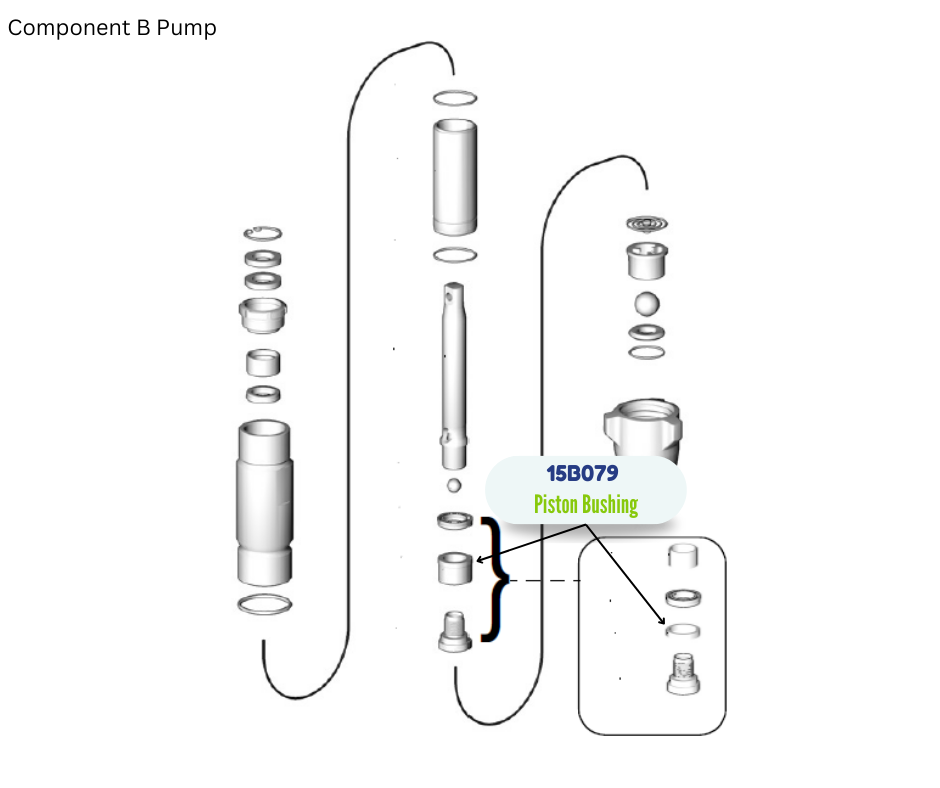 Component B Pump

15B079
Piston Bushing