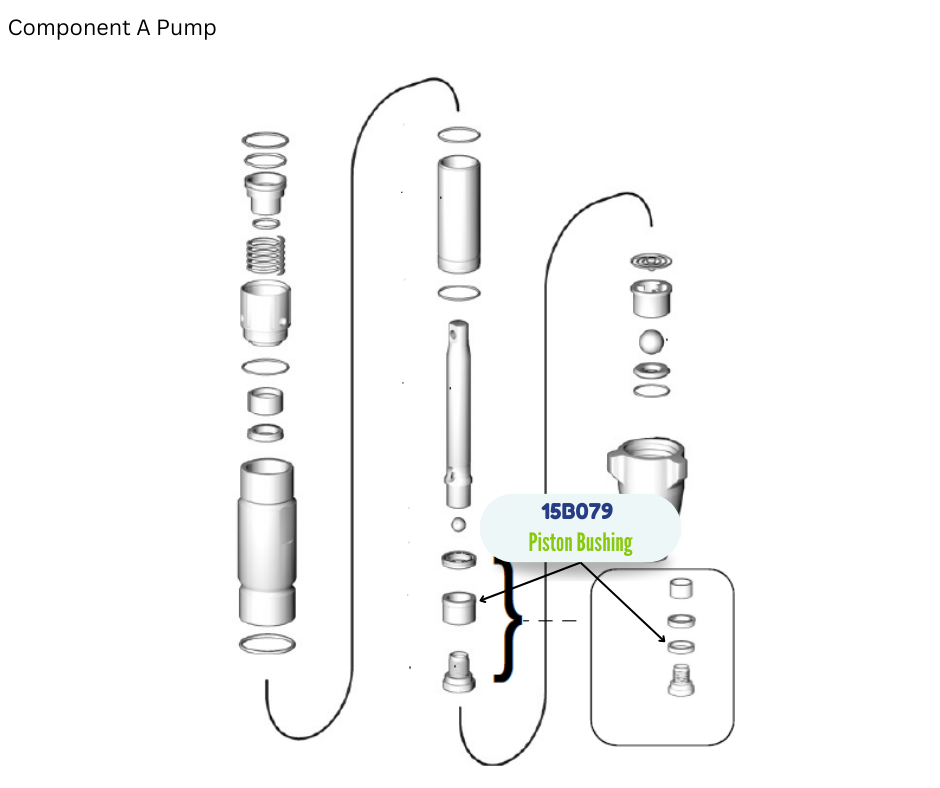 Component A Pump

15B079
Piston Bushing