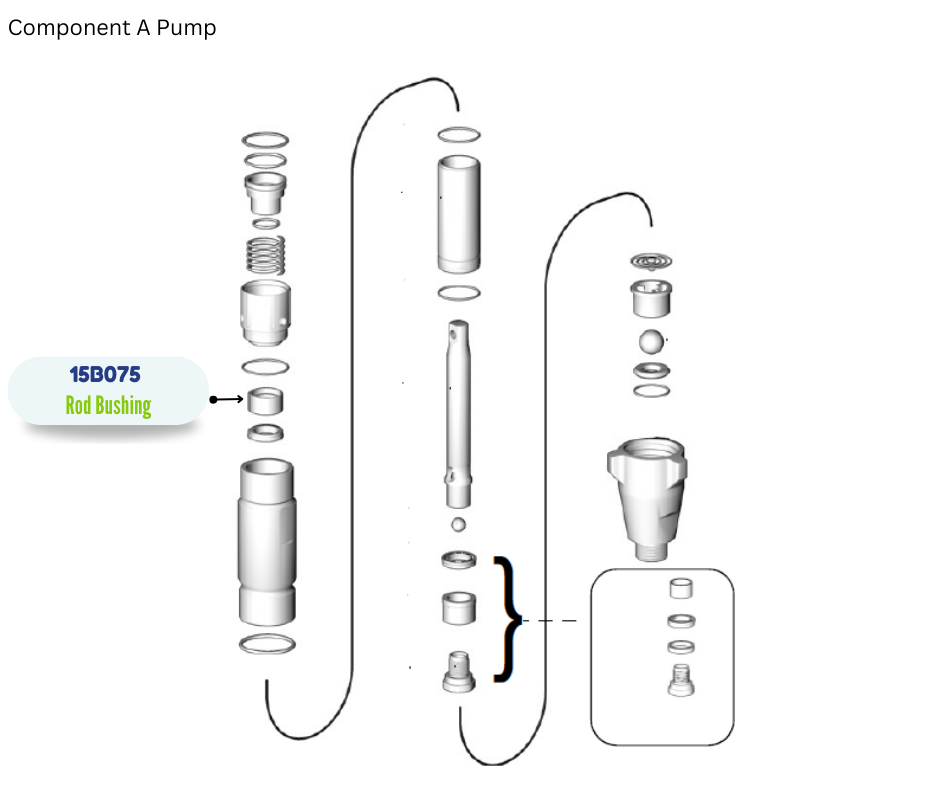 Component A Pump

15B075
Rod Bushing