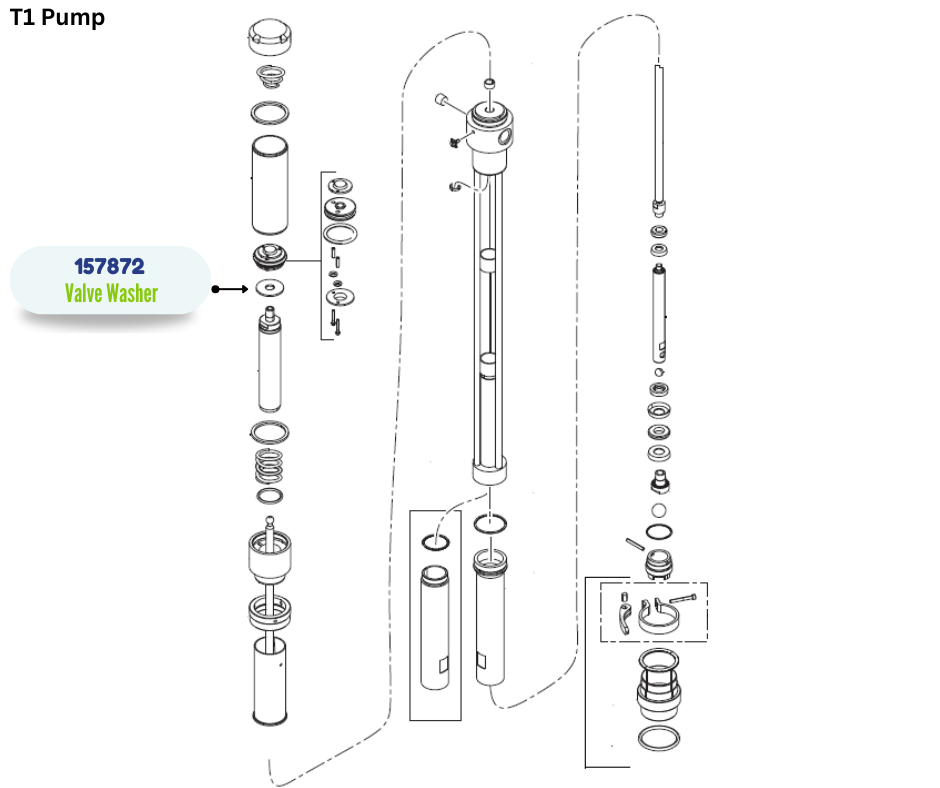 T1 Pump

157872
Valve Washer