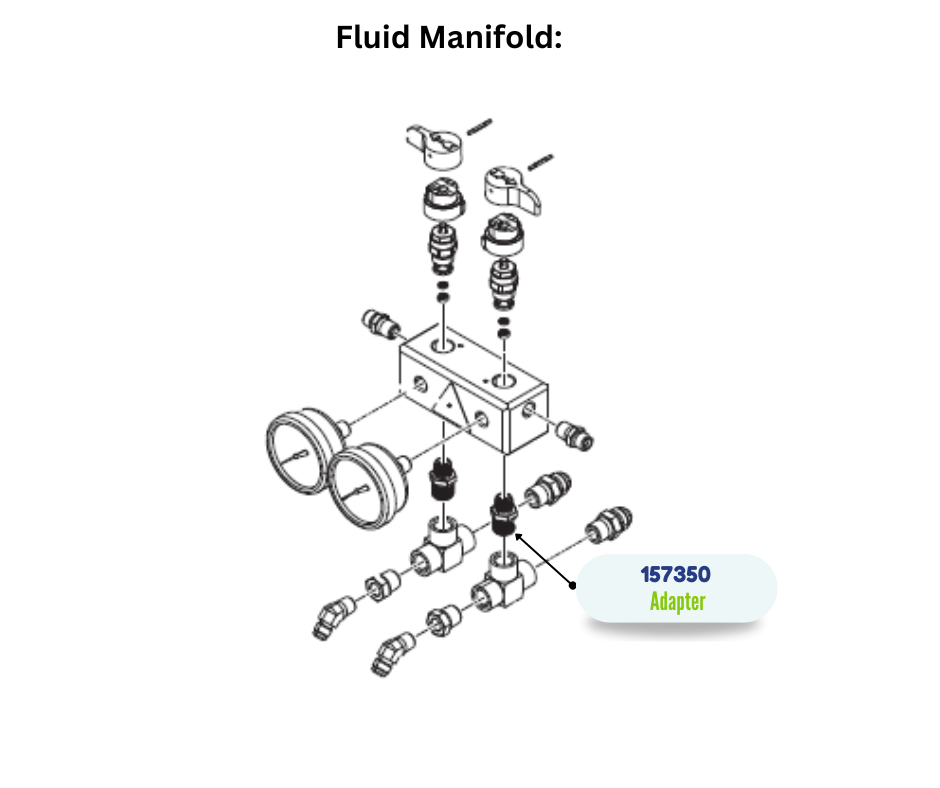 Fluid Manifold:

157350
Adapter