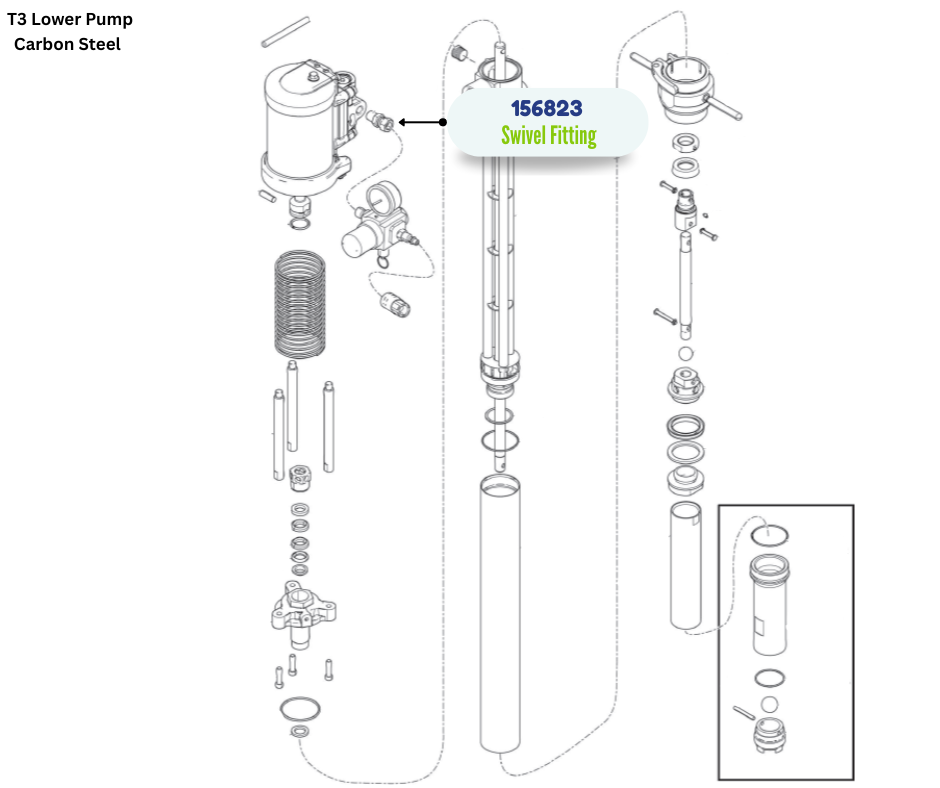 T3 Lower Pump
Carbon Steel

156823
Swivel Fitting