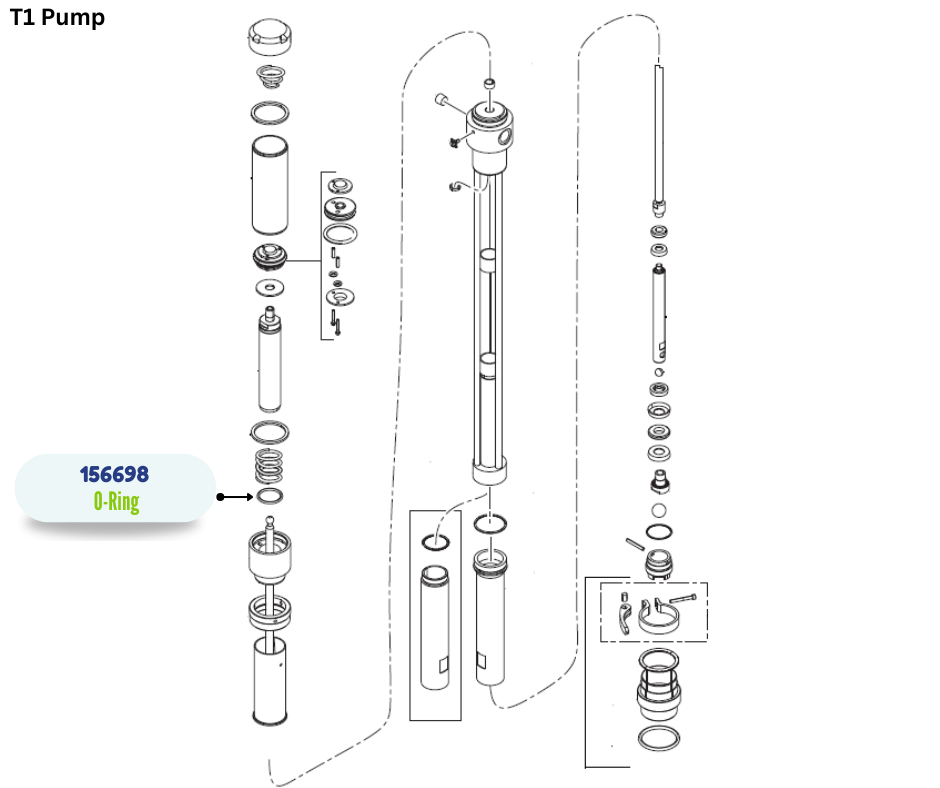 T1 Pump

156698
O-Ring