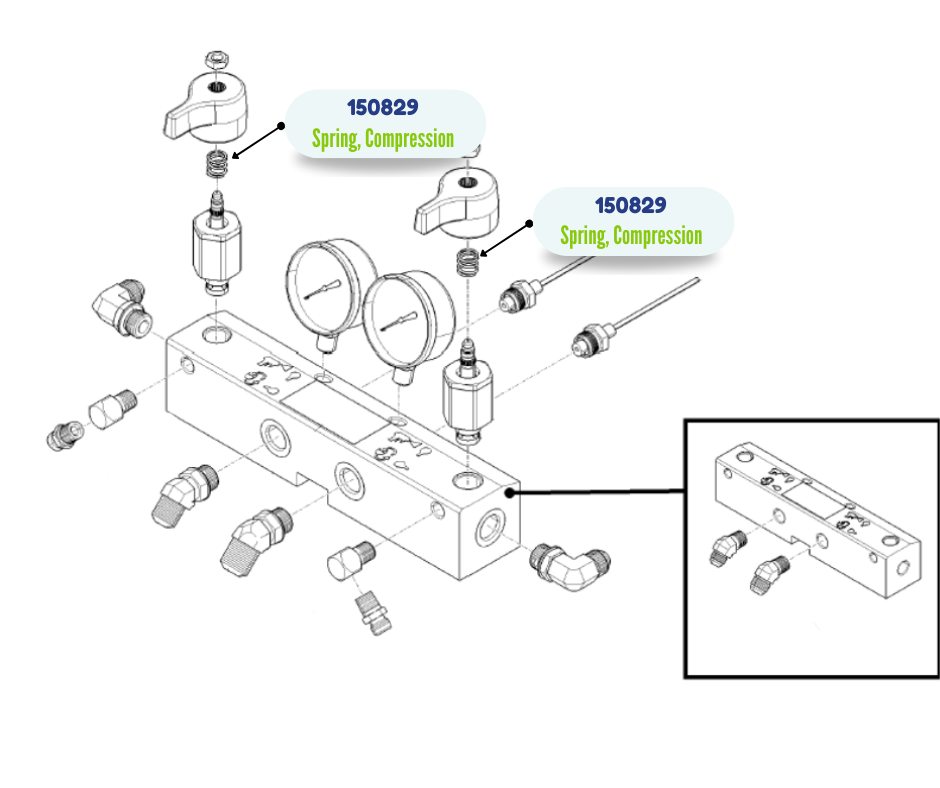 150829
Spring, Compression

150829
Spring, Compression