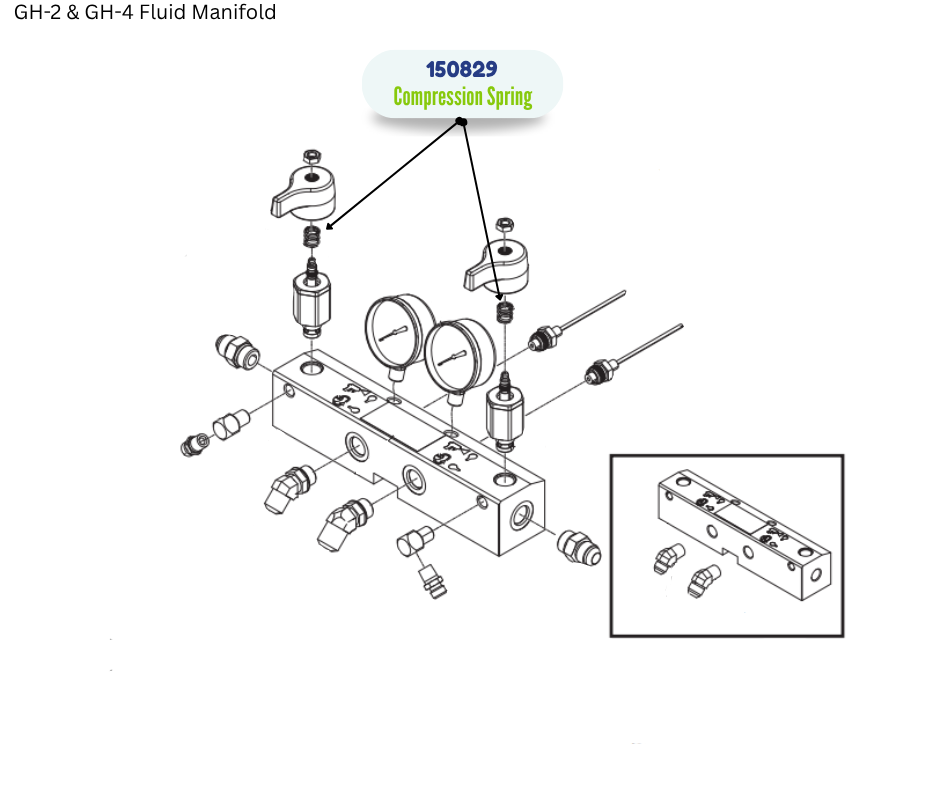 GH-2 & GH-4 Fluid Manifold

150829
Compression Spring