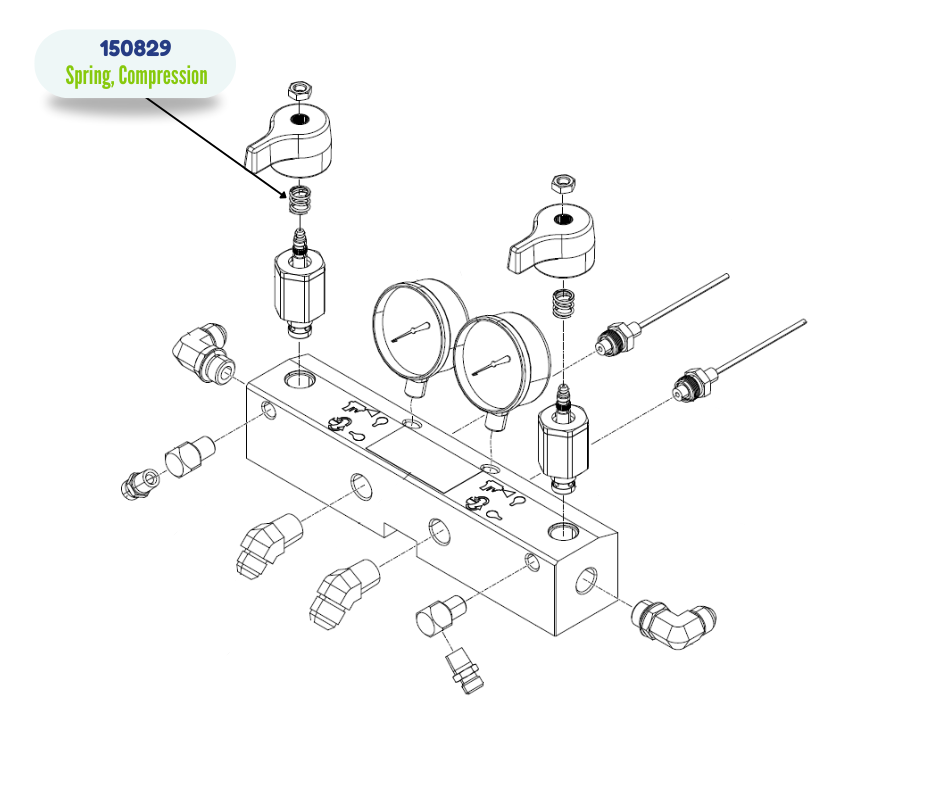 150829
Spring, Compression