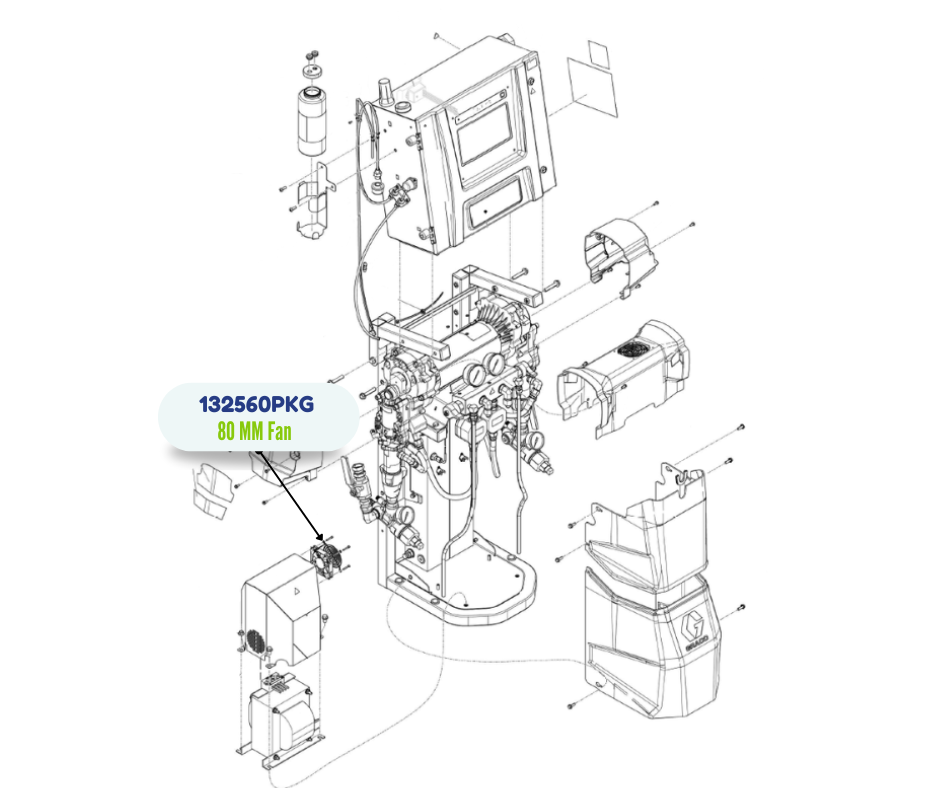 132560PKG
80 MM Fan

GRACO