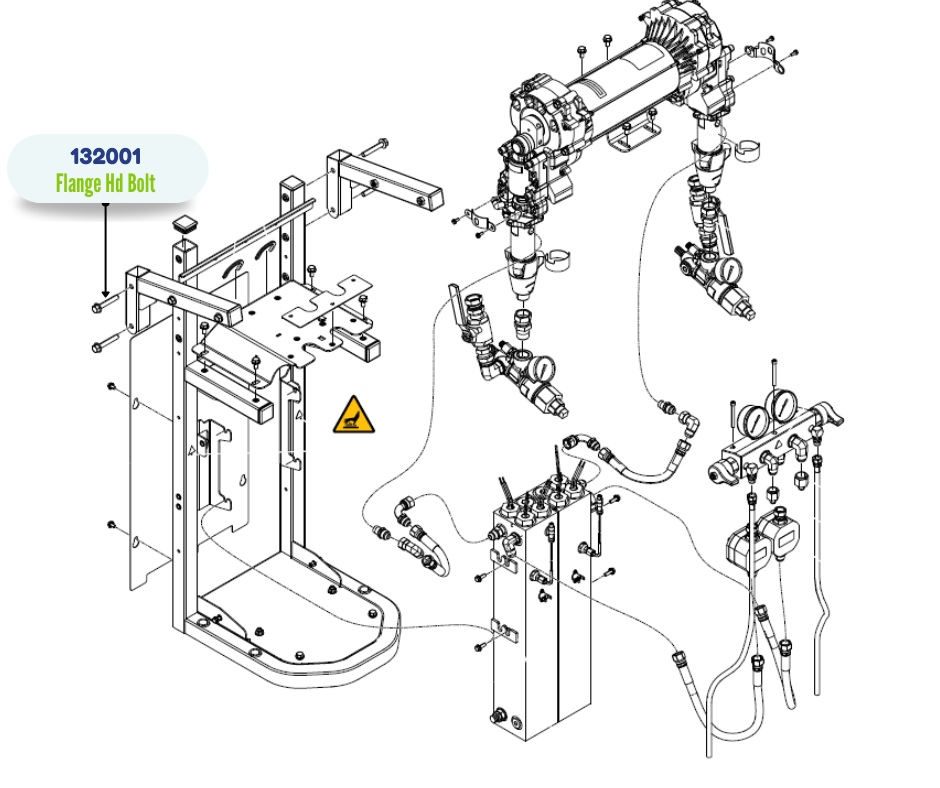 132001
Flange Hd Bolt